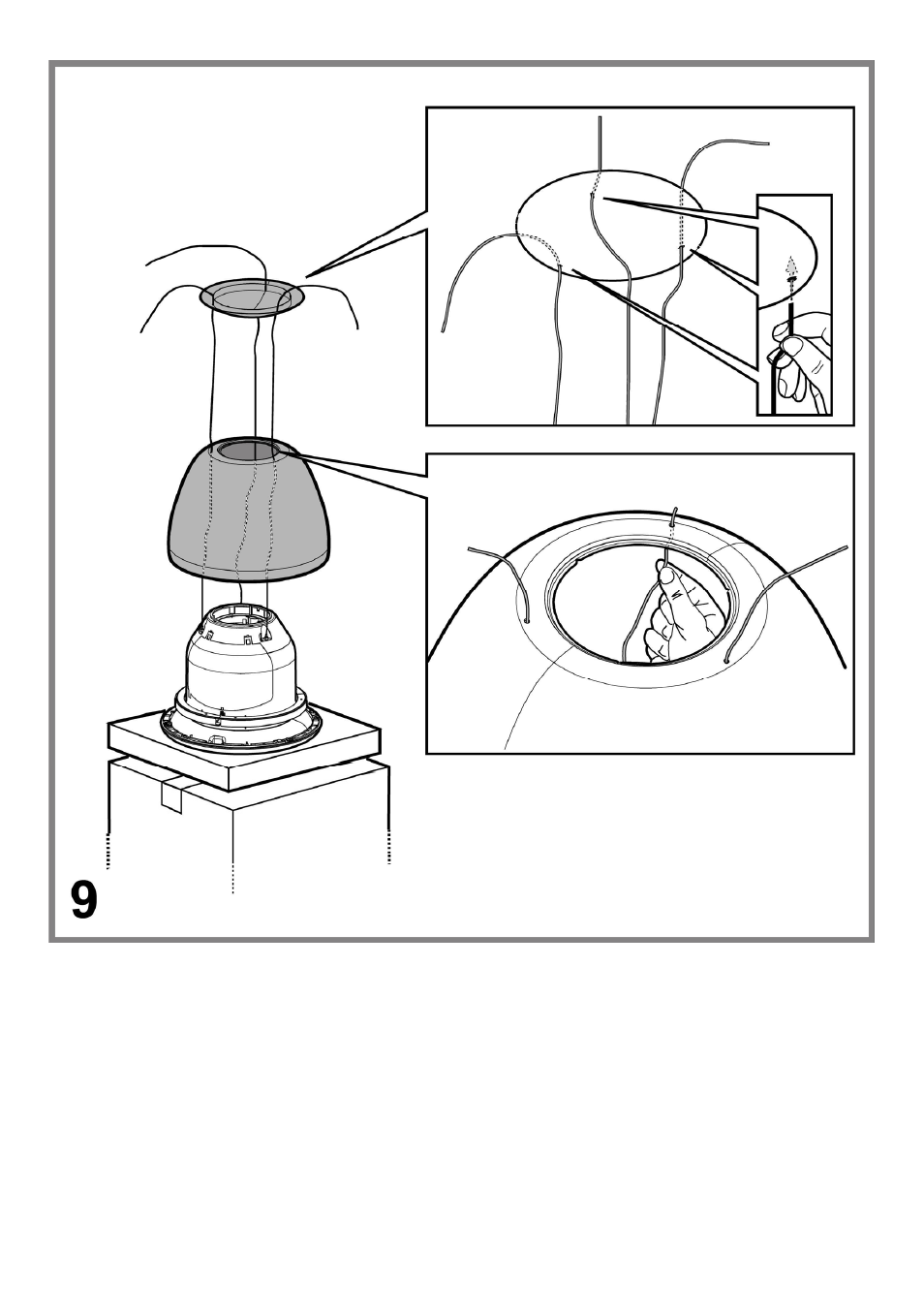 9