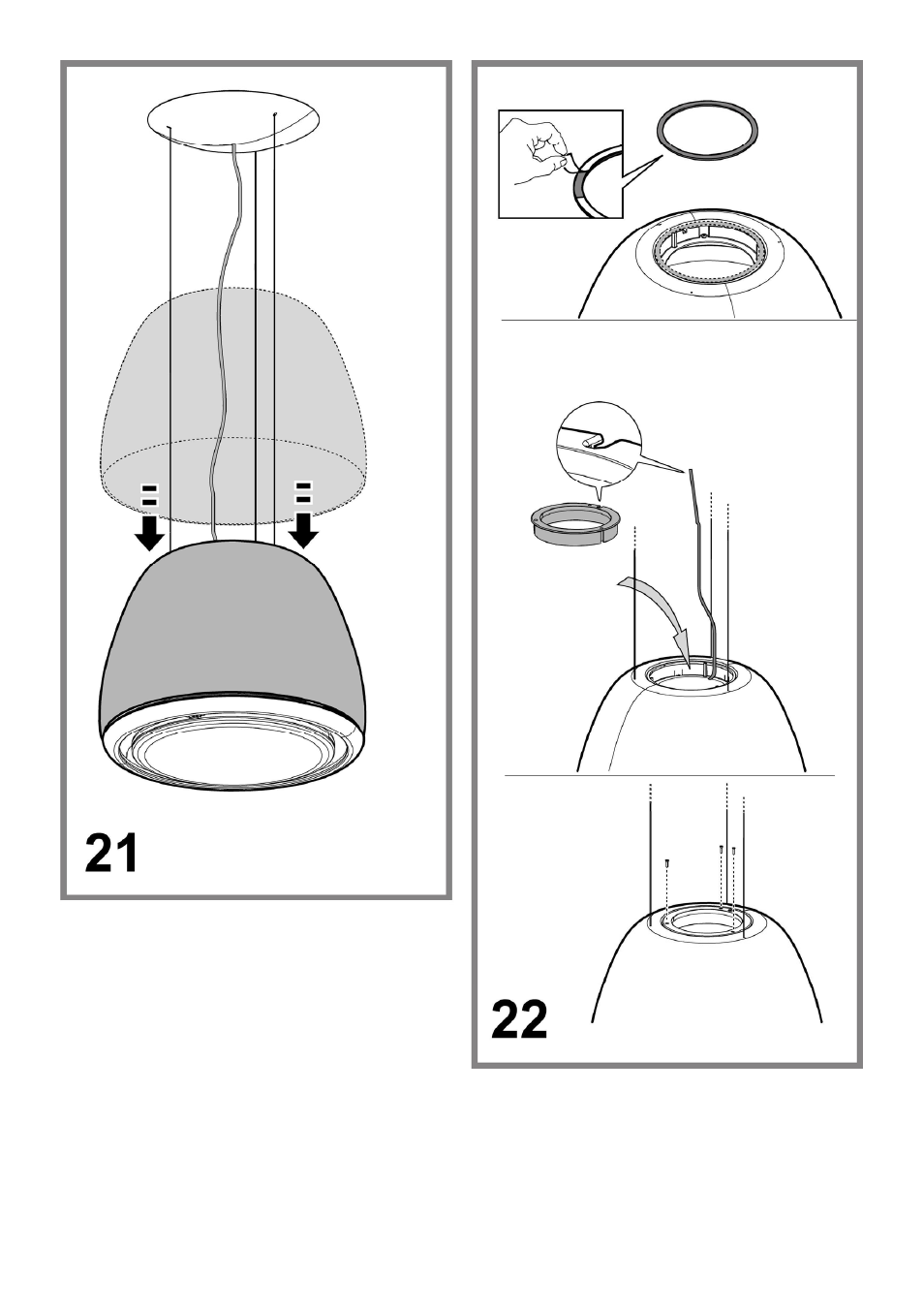 21

22