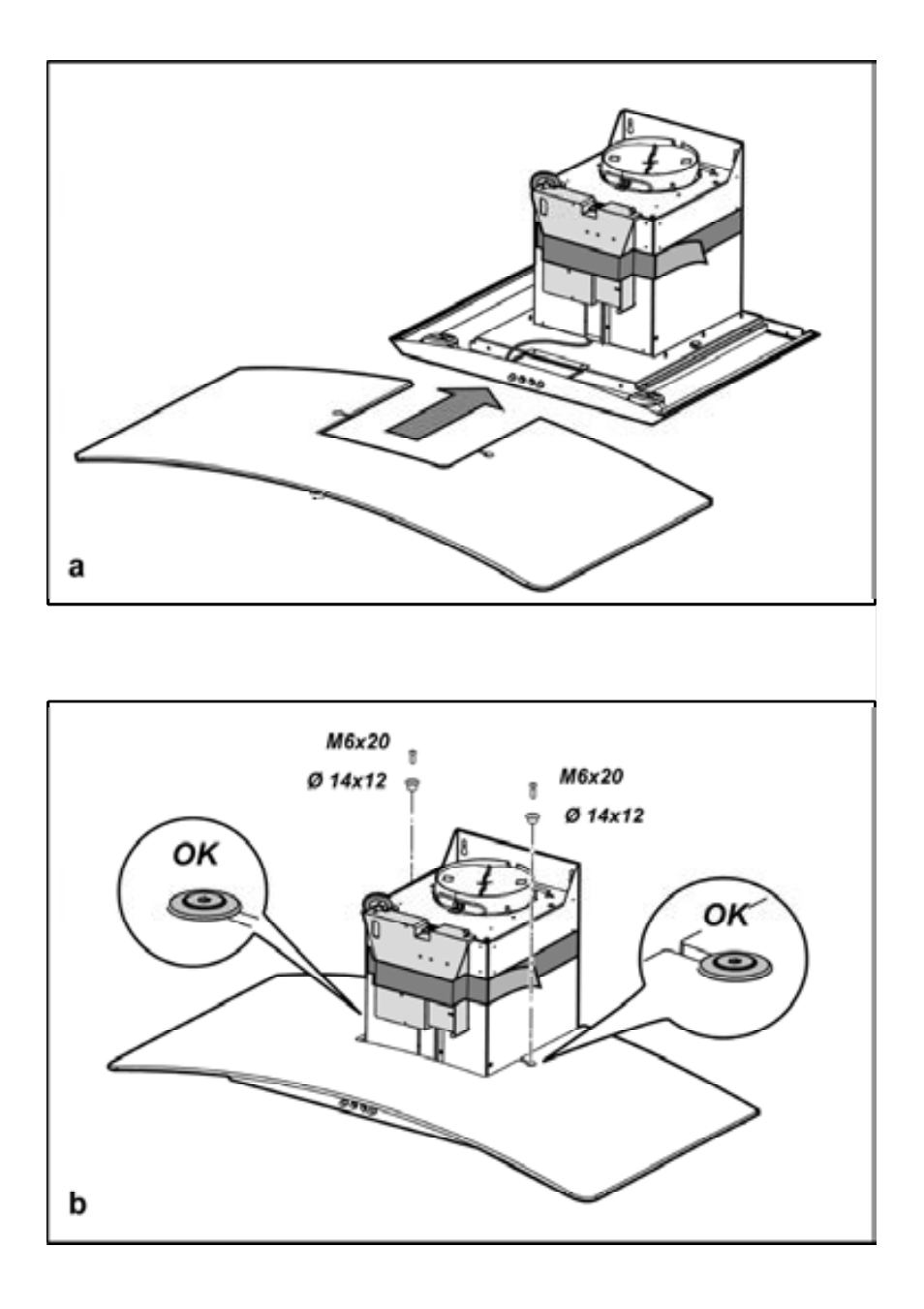 a

M6x20

Ø 14x12

M6x20

Ø 14x12

OK

OK

b