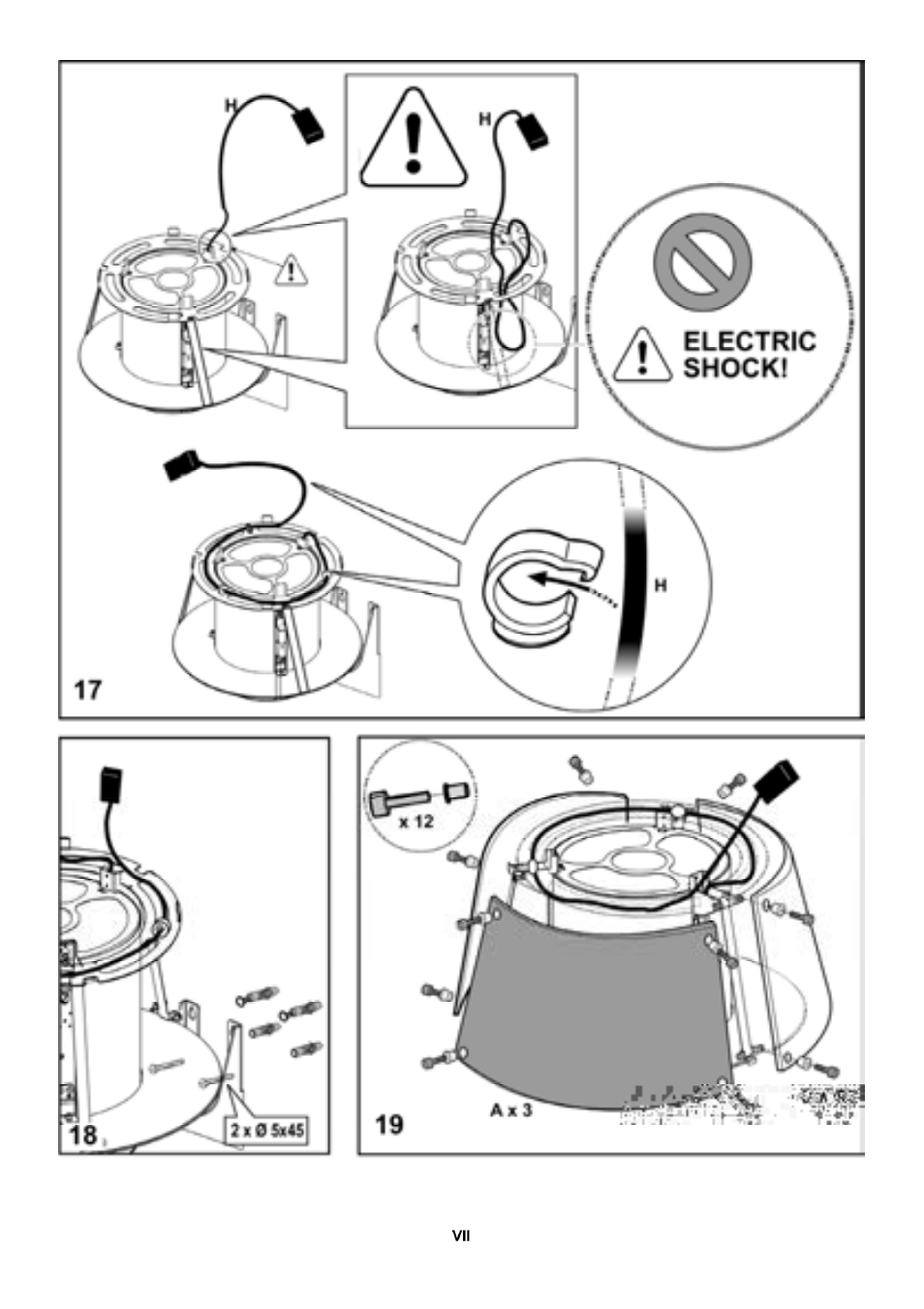 H

H

ELECTRIC
SHOCK!

H

17

18

2 x Ø 5x45

x 12

A x 3

19

VII