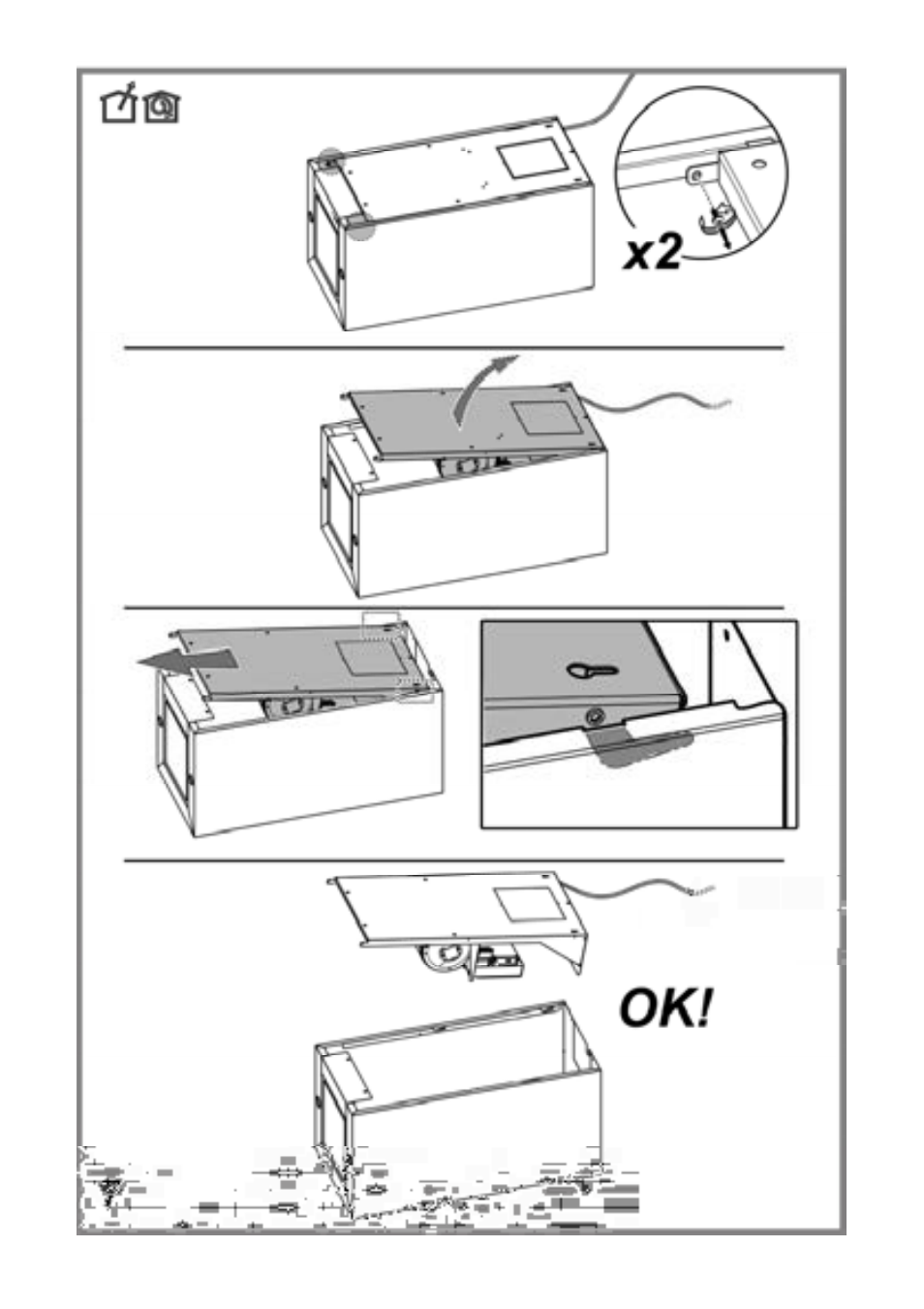 x2

OK!