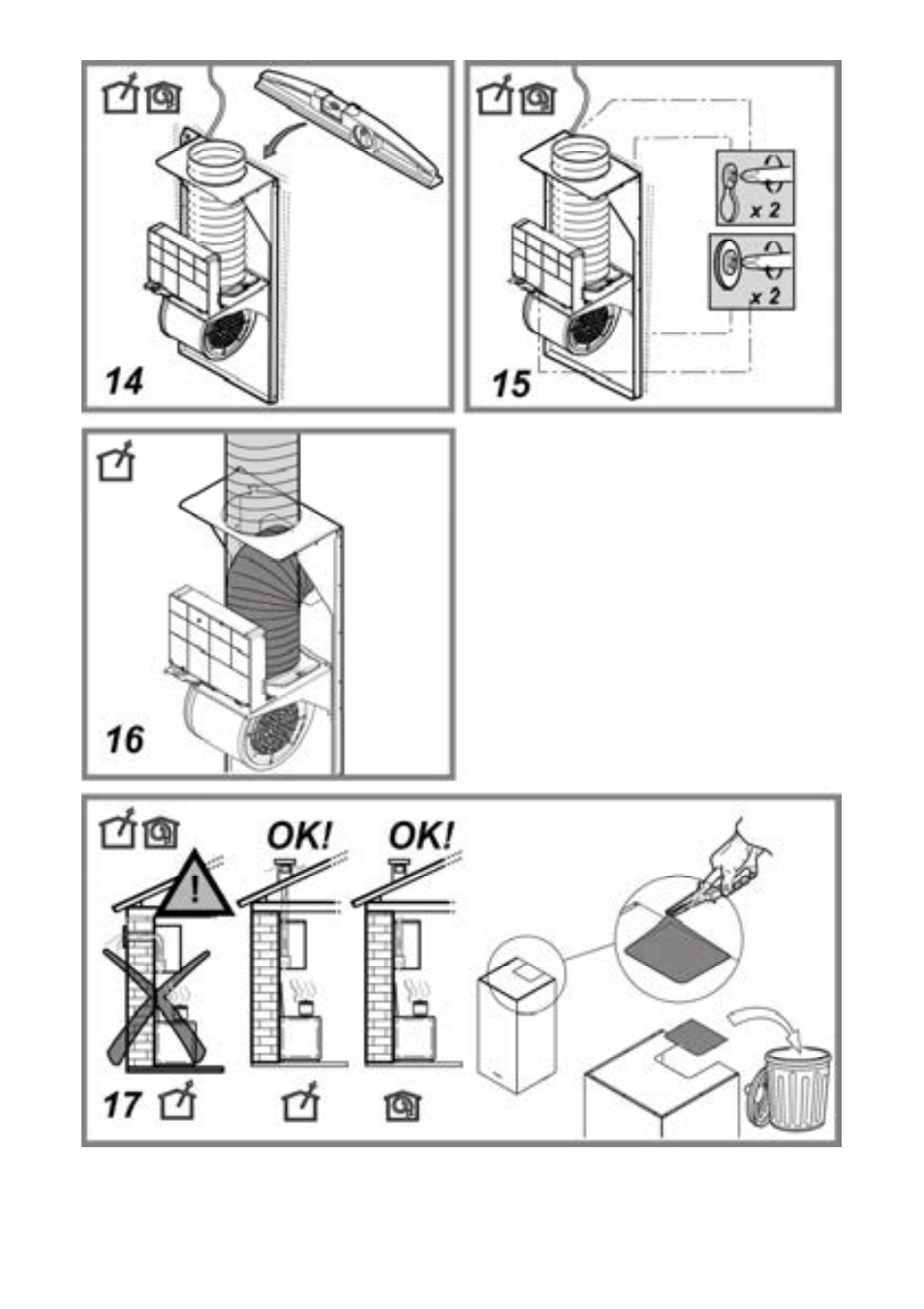 14

x 2

x 2

15

16

OK!

OK!

!

17