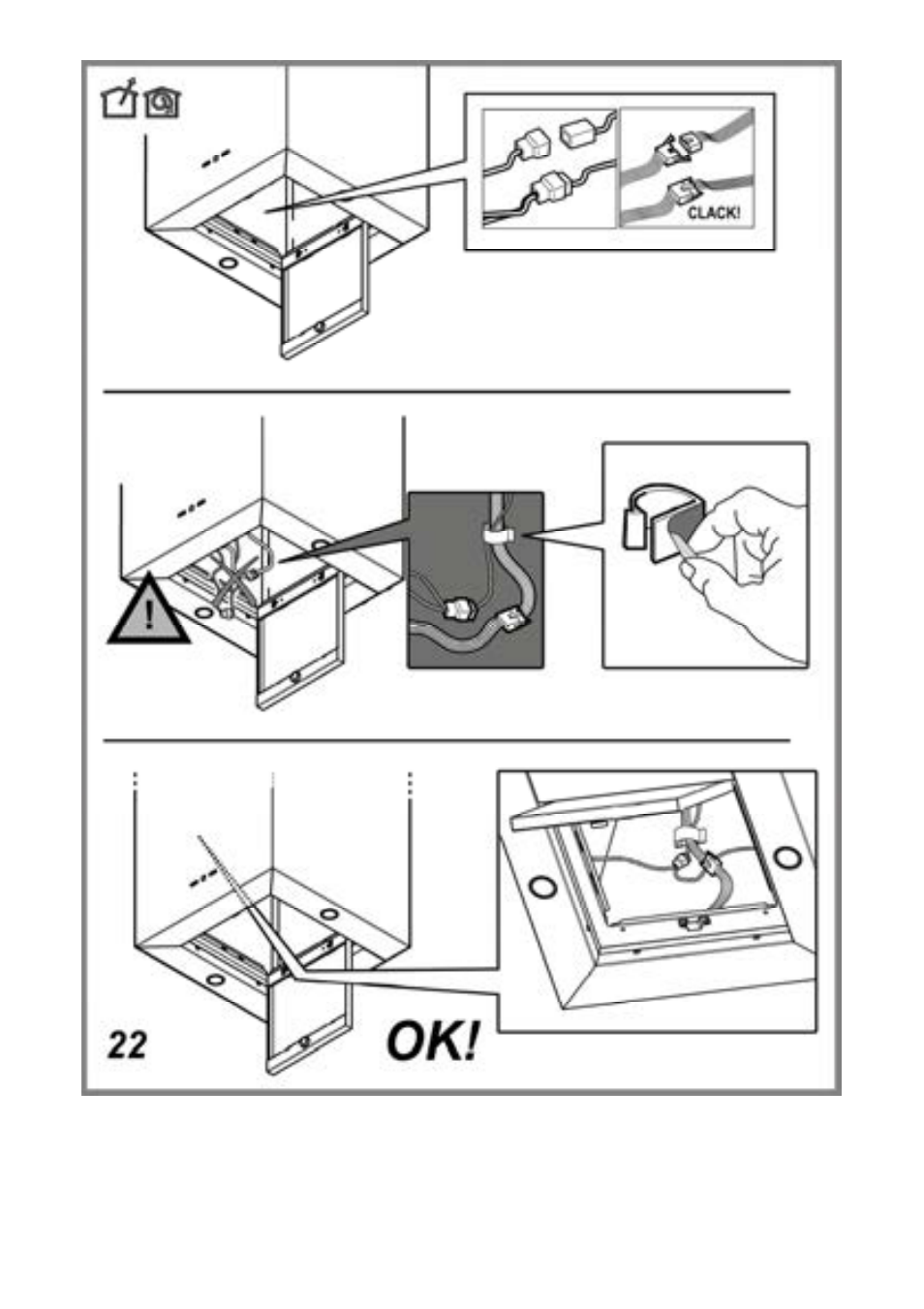 CLACK!

22

OK!