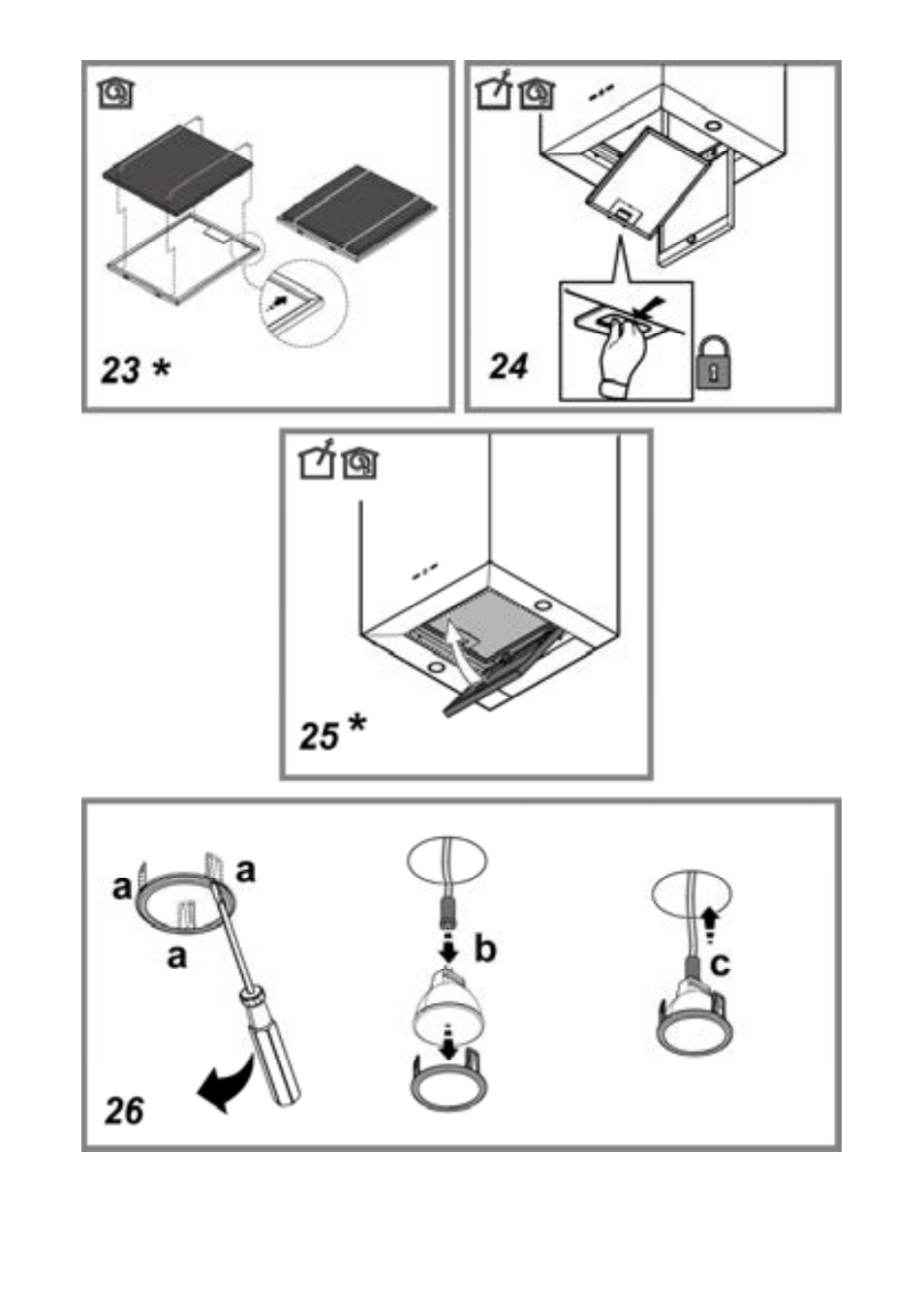 23 *

24

25 *

a
a
a
b
c
26