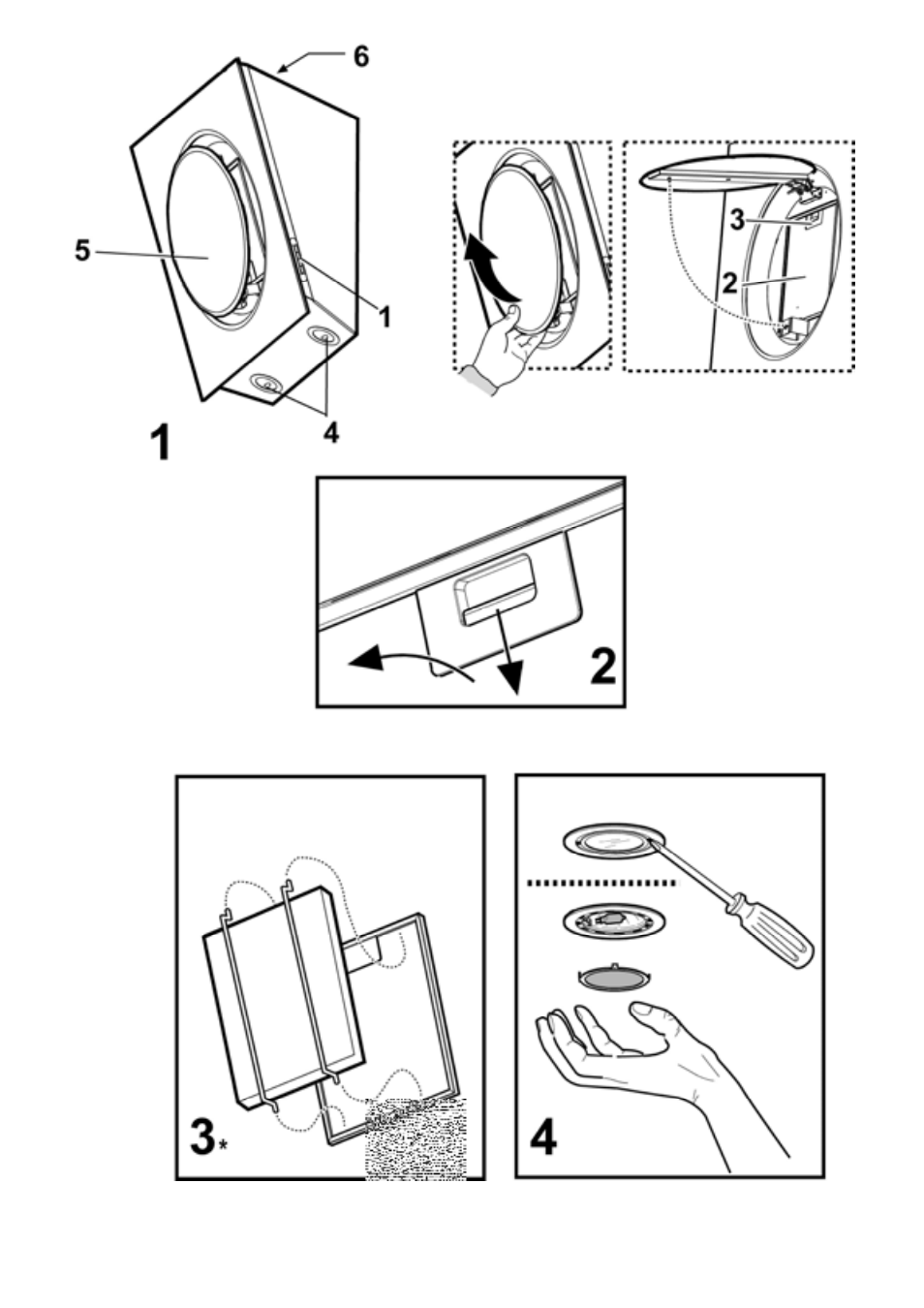 6
5
1
4
1
3
2
2
3*
4