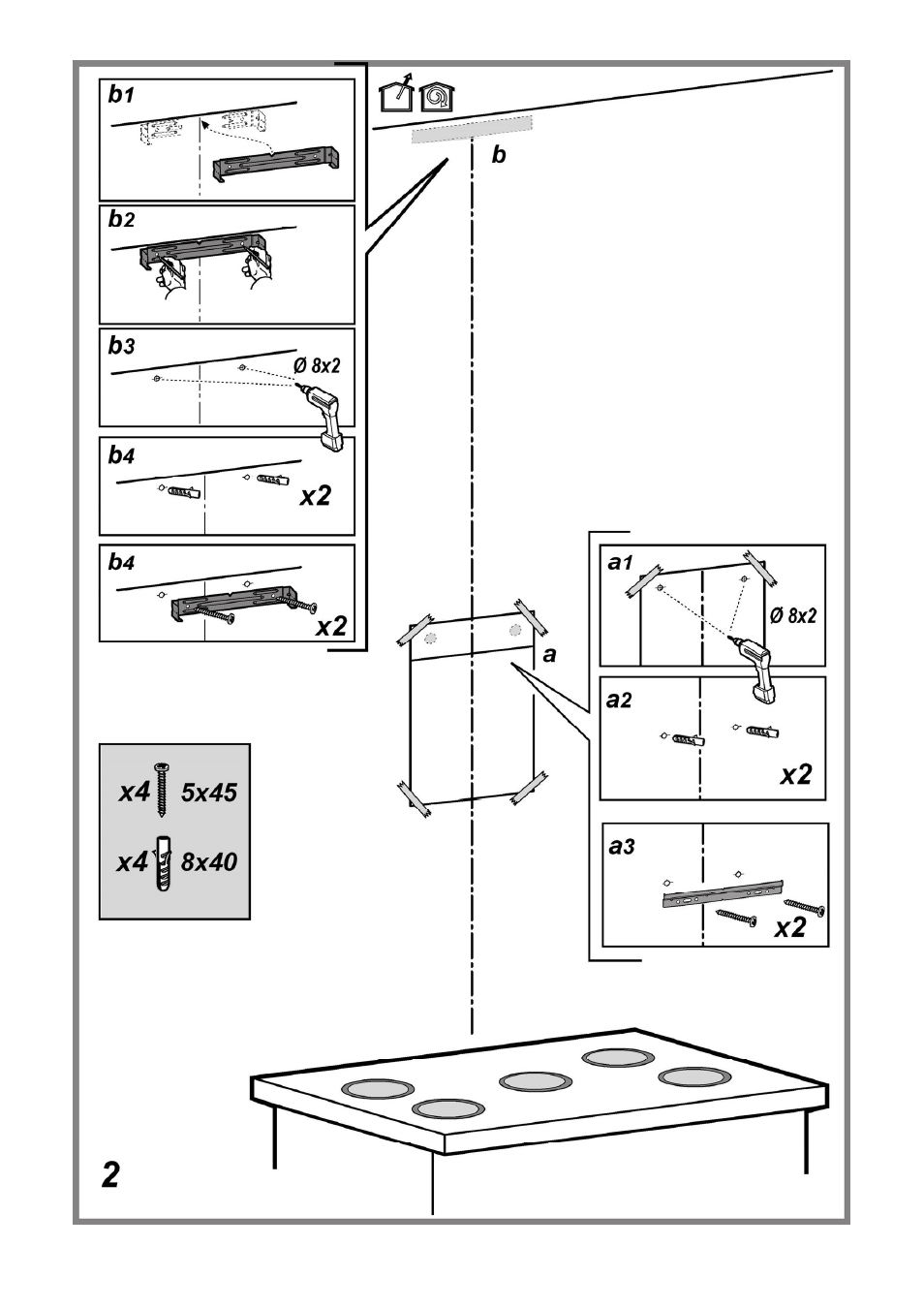 b1

b2

b3
Ø 8x2

b4
x2

b4
x2

b

a

a1
Ø 8x2

a2
x2

a3
x2

x4 5x45
x4 8x40

2