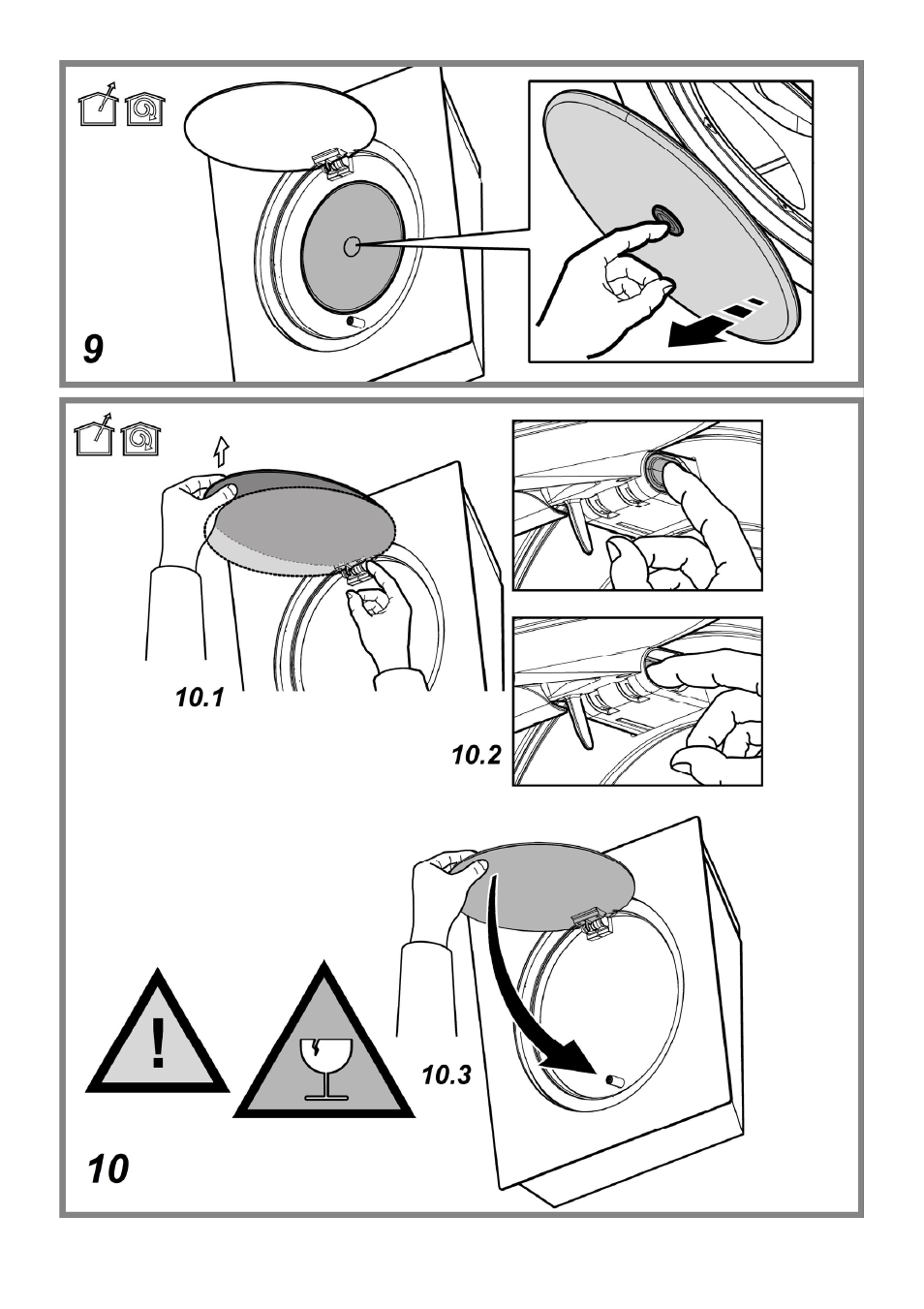 9

10.1

10.2

10.3

10