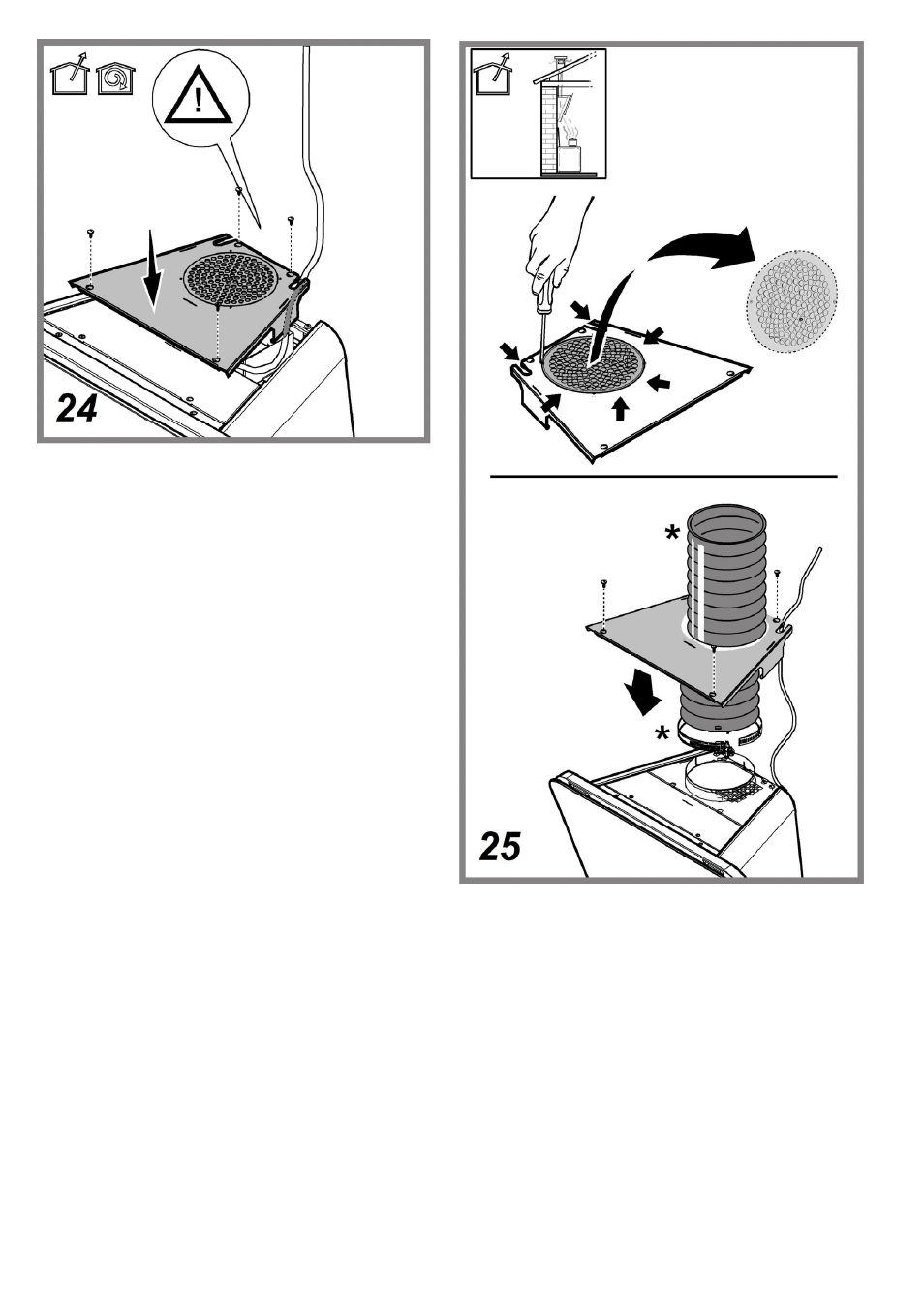 !

24

*

*

25