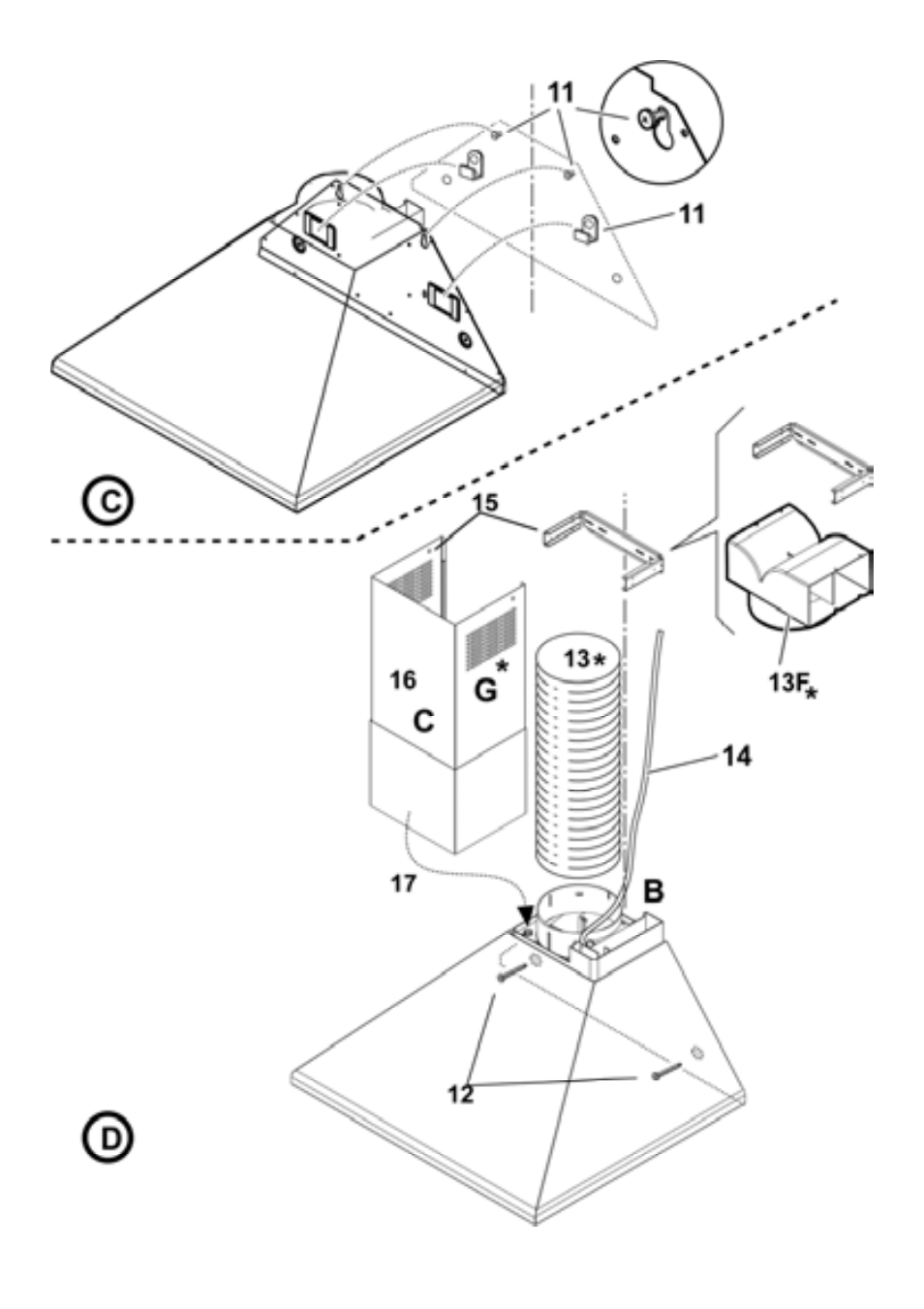 11
11
C
15
16
G*
C
13*
13F*
14
17
B
12
D