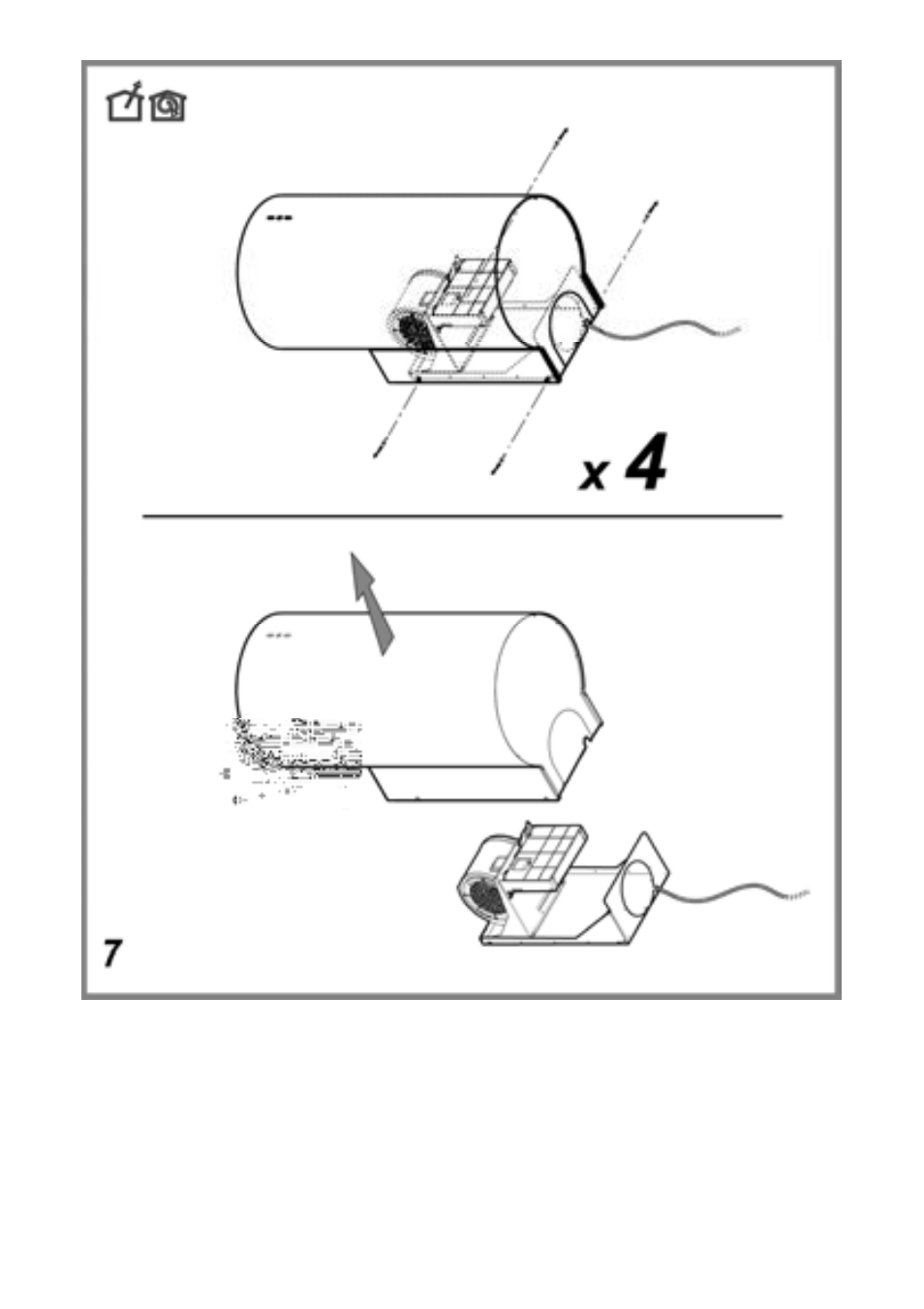 x 4

7