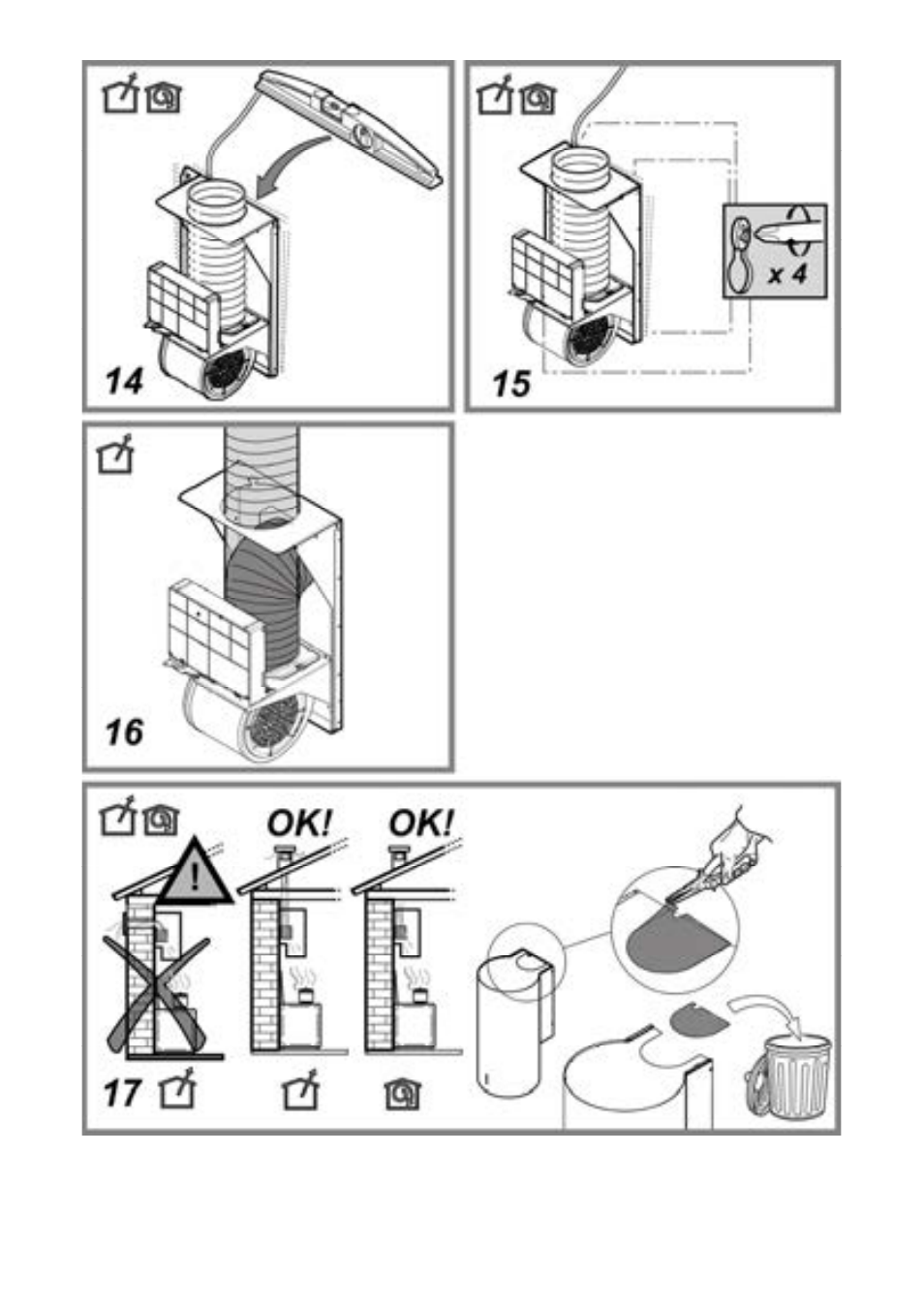 14

x 4

15

16

OK!

OK!

17