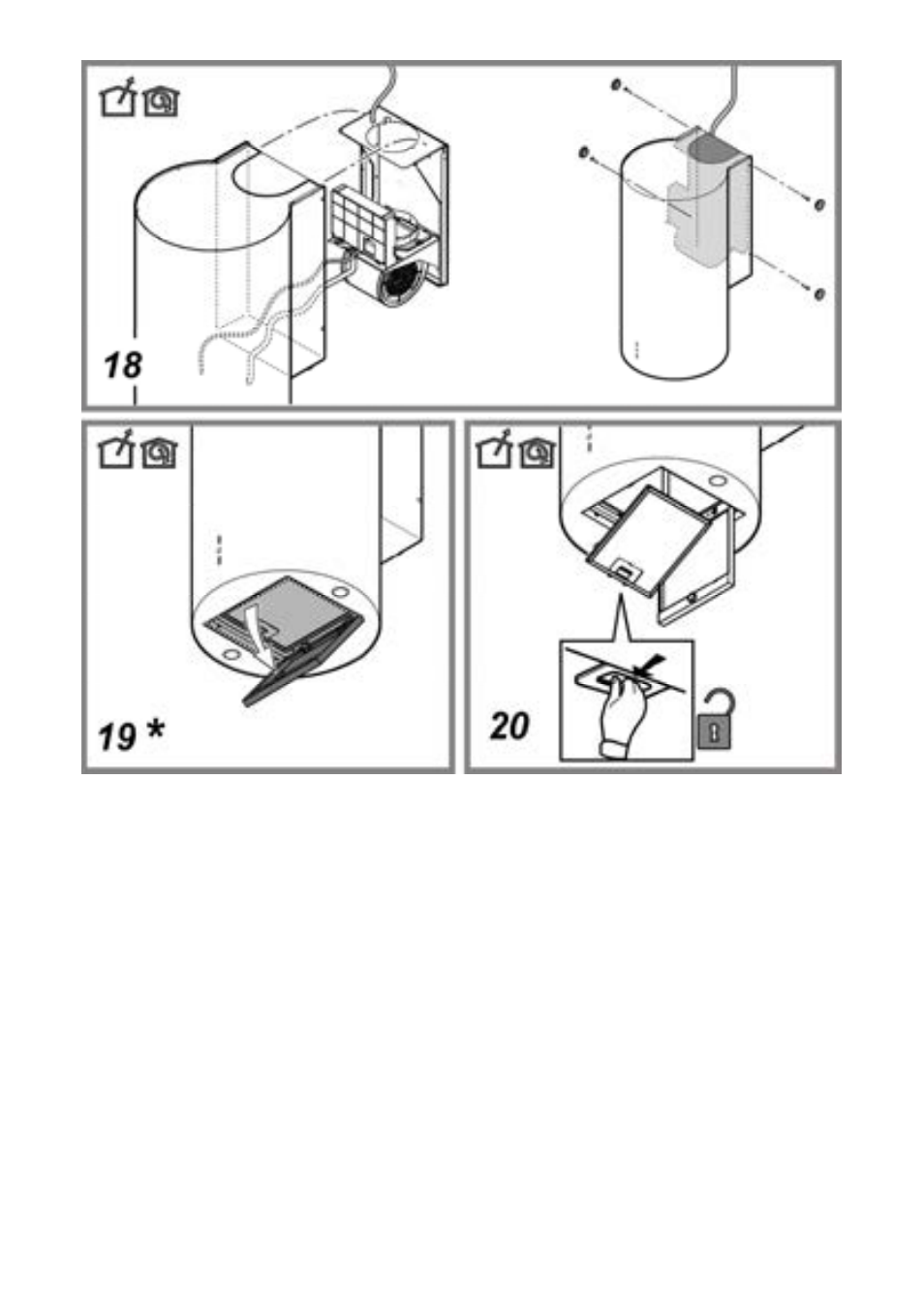 18

19 *

20