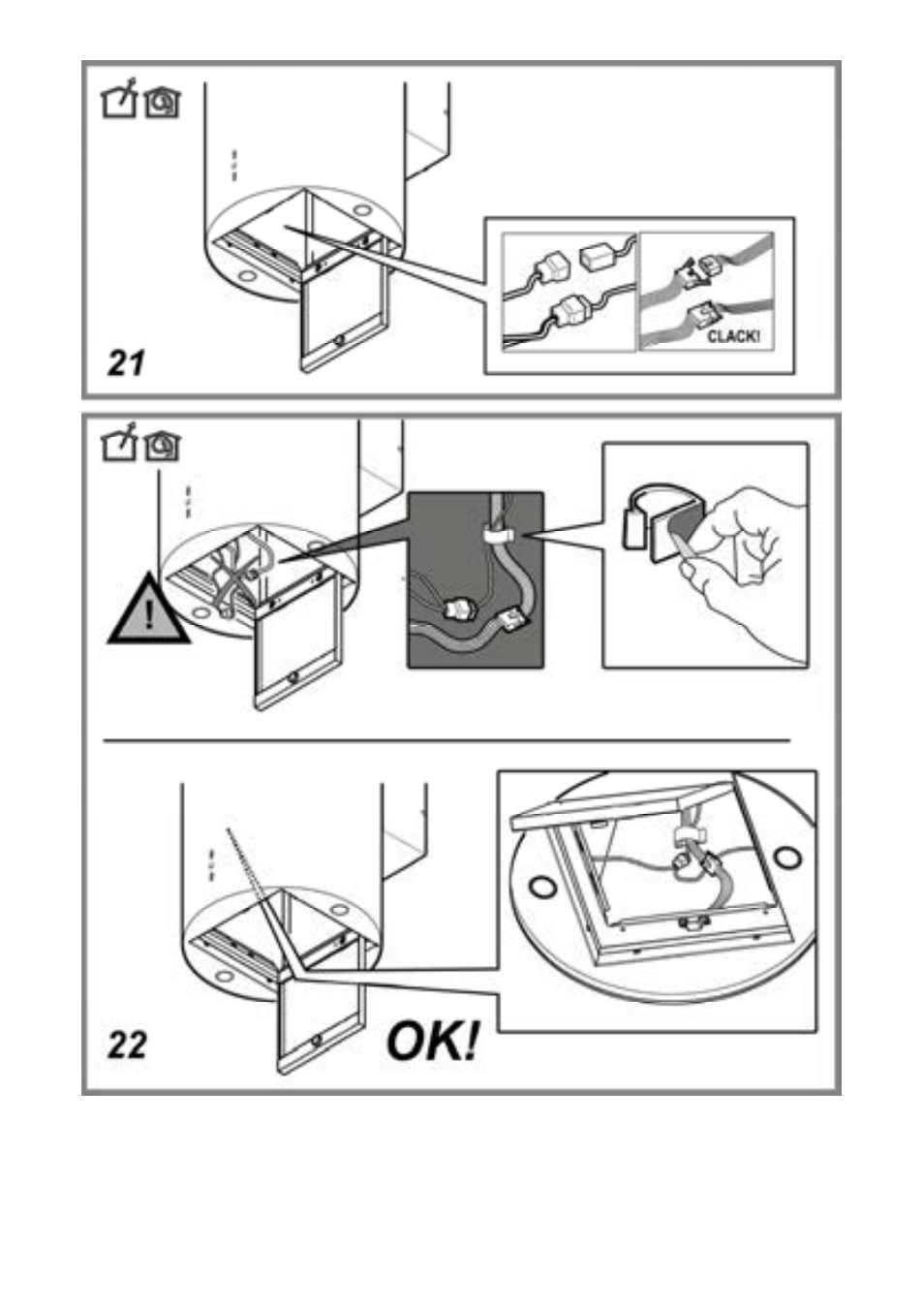 CLACK!

21

22

OK!