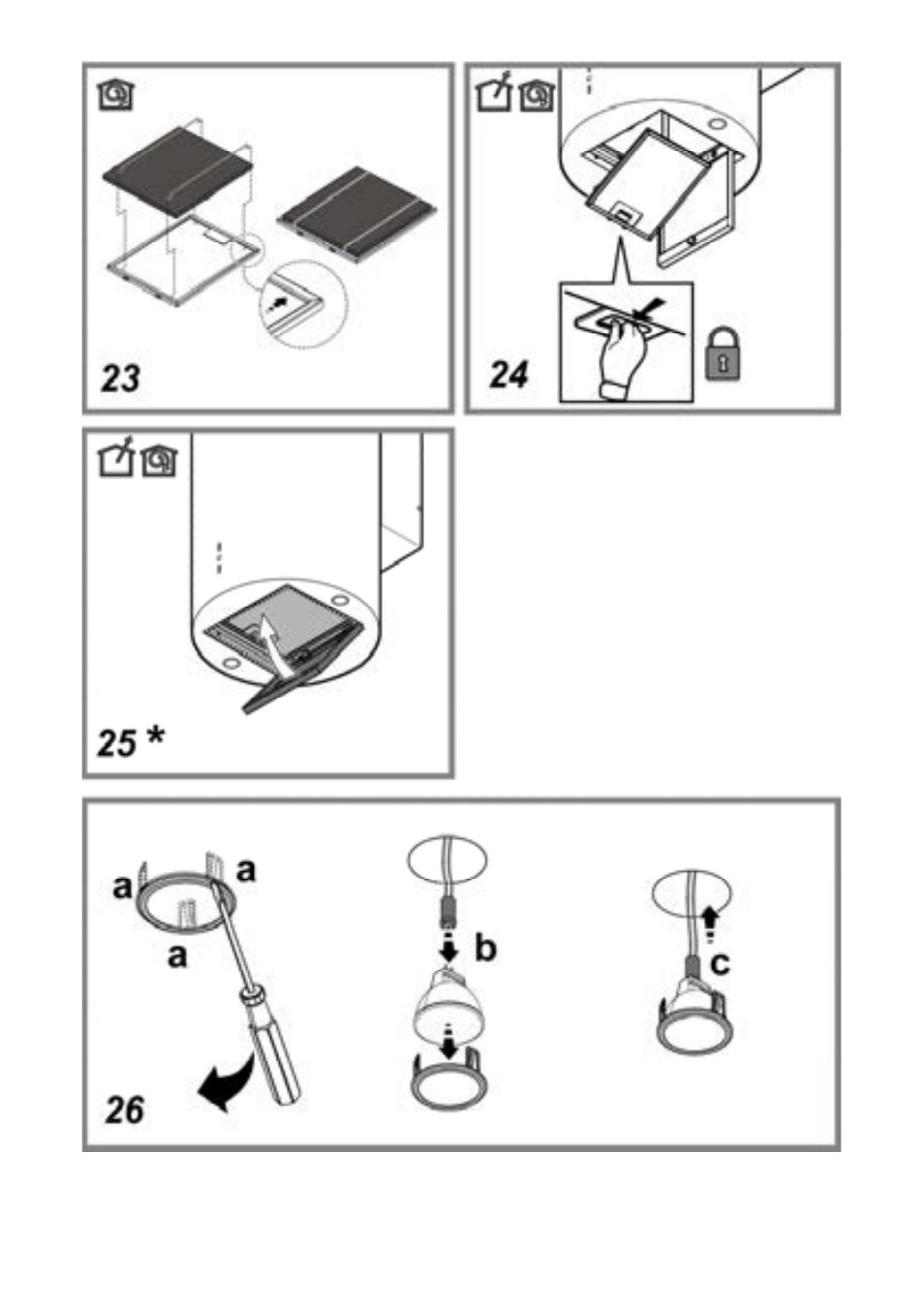 23

24

25 *

a a
a
b
c
26