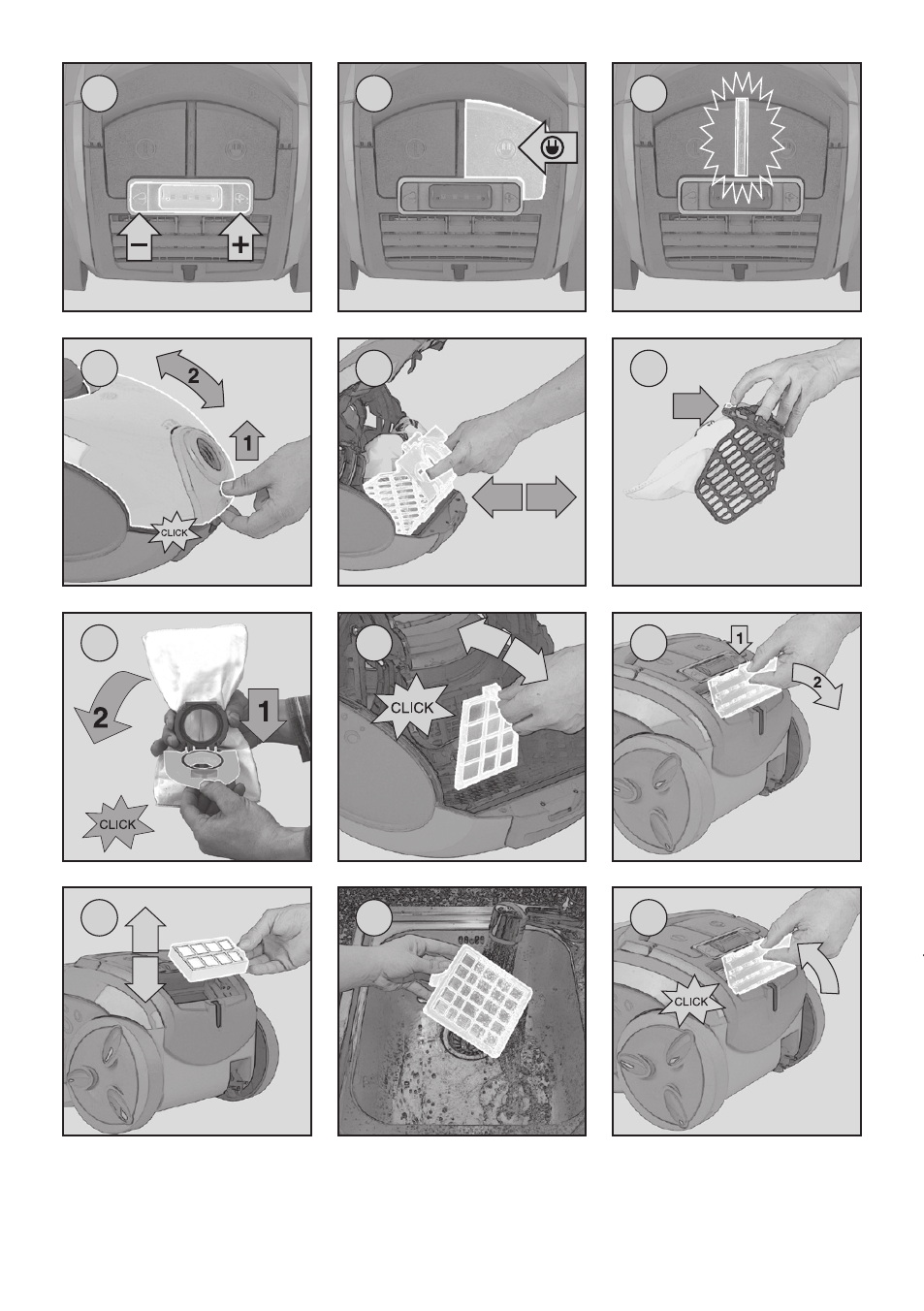 −
+

2
1
CLICK

2
1
CLICK

CLICK

1
2

CLICK