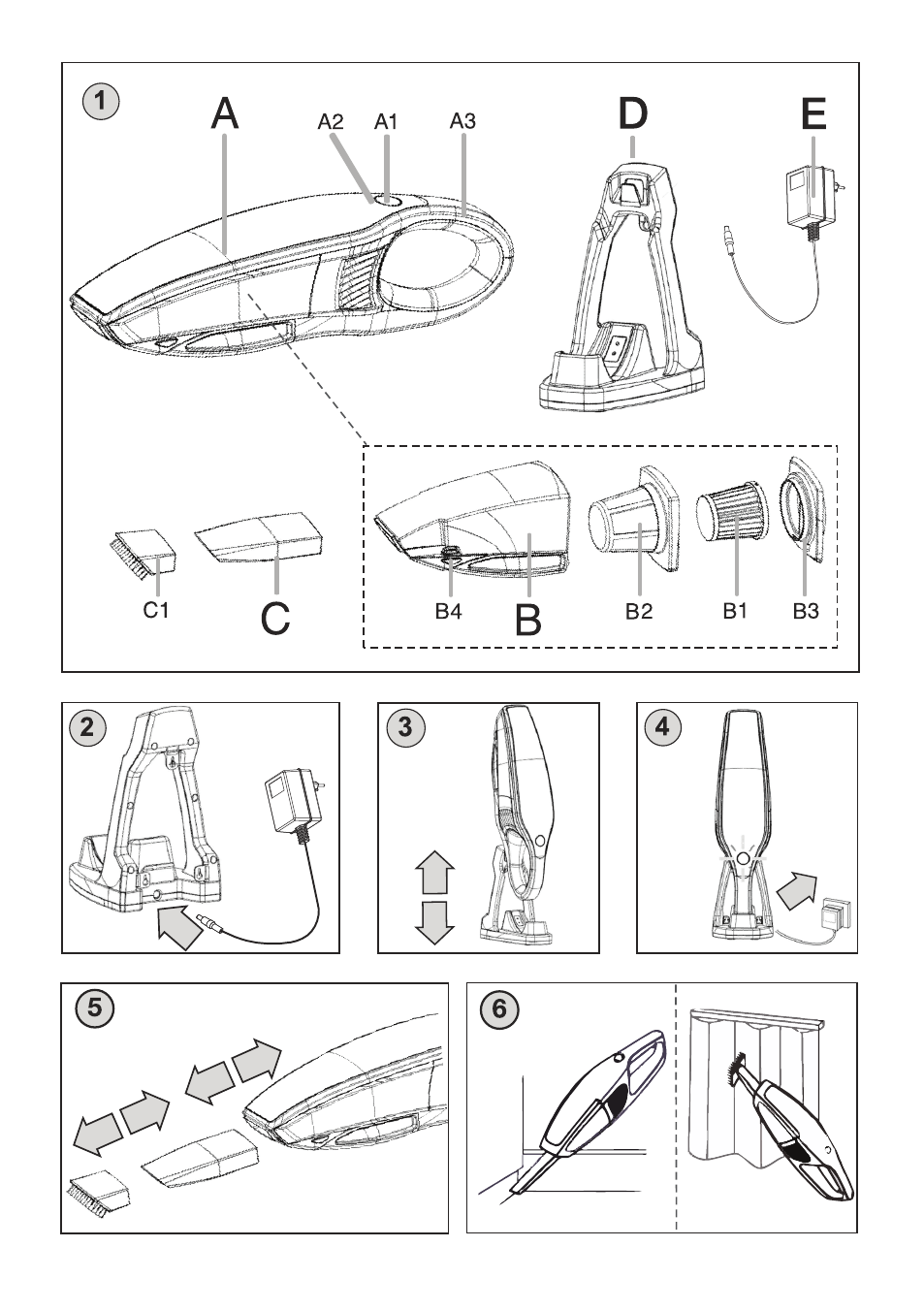 1
A
A2
A1
A3
D
E
C1
C
B4
B
B2
B1
B3

2

3

4

5

6