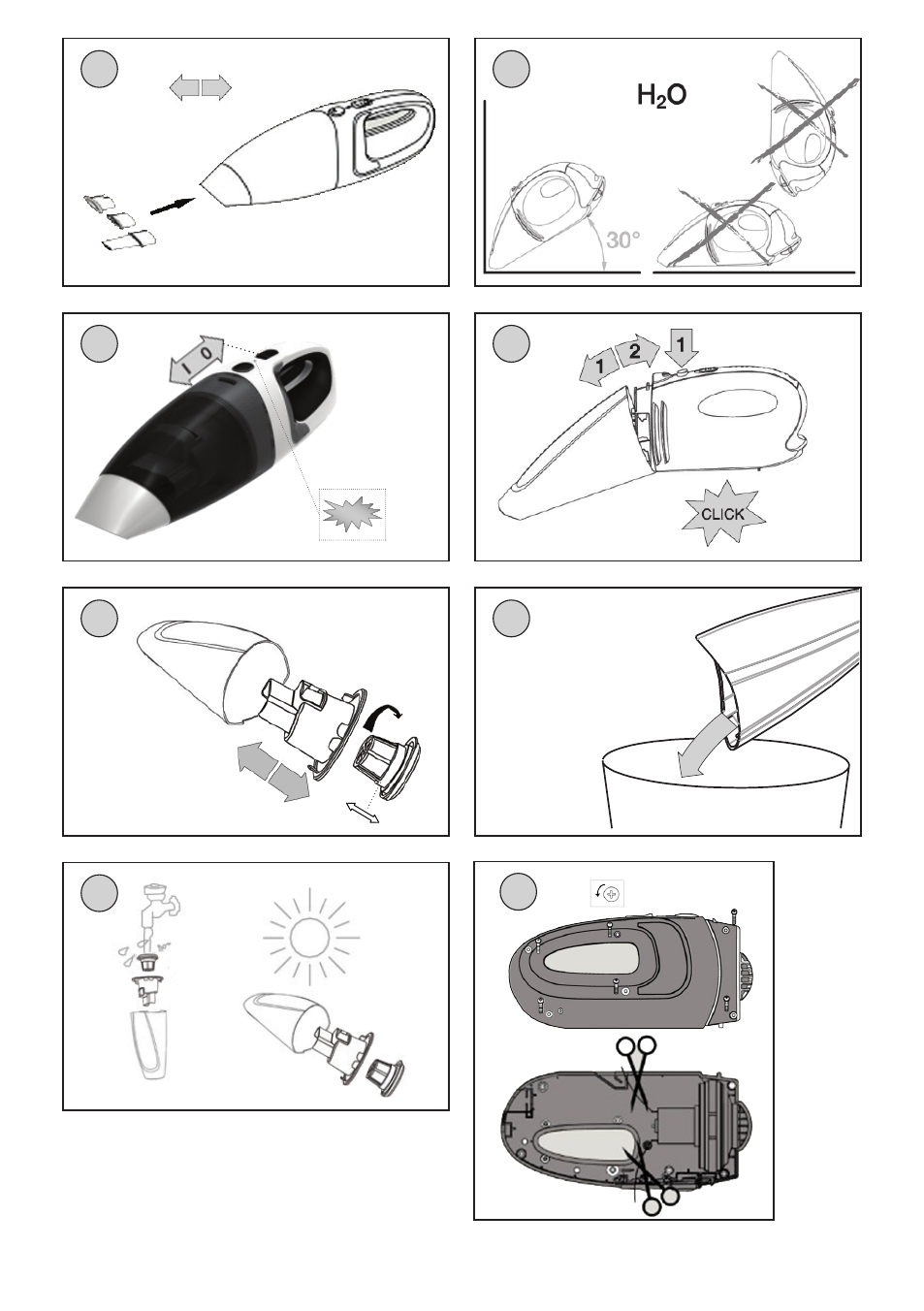 $H_2O$

30°

I 0

1 2 1

CLICK