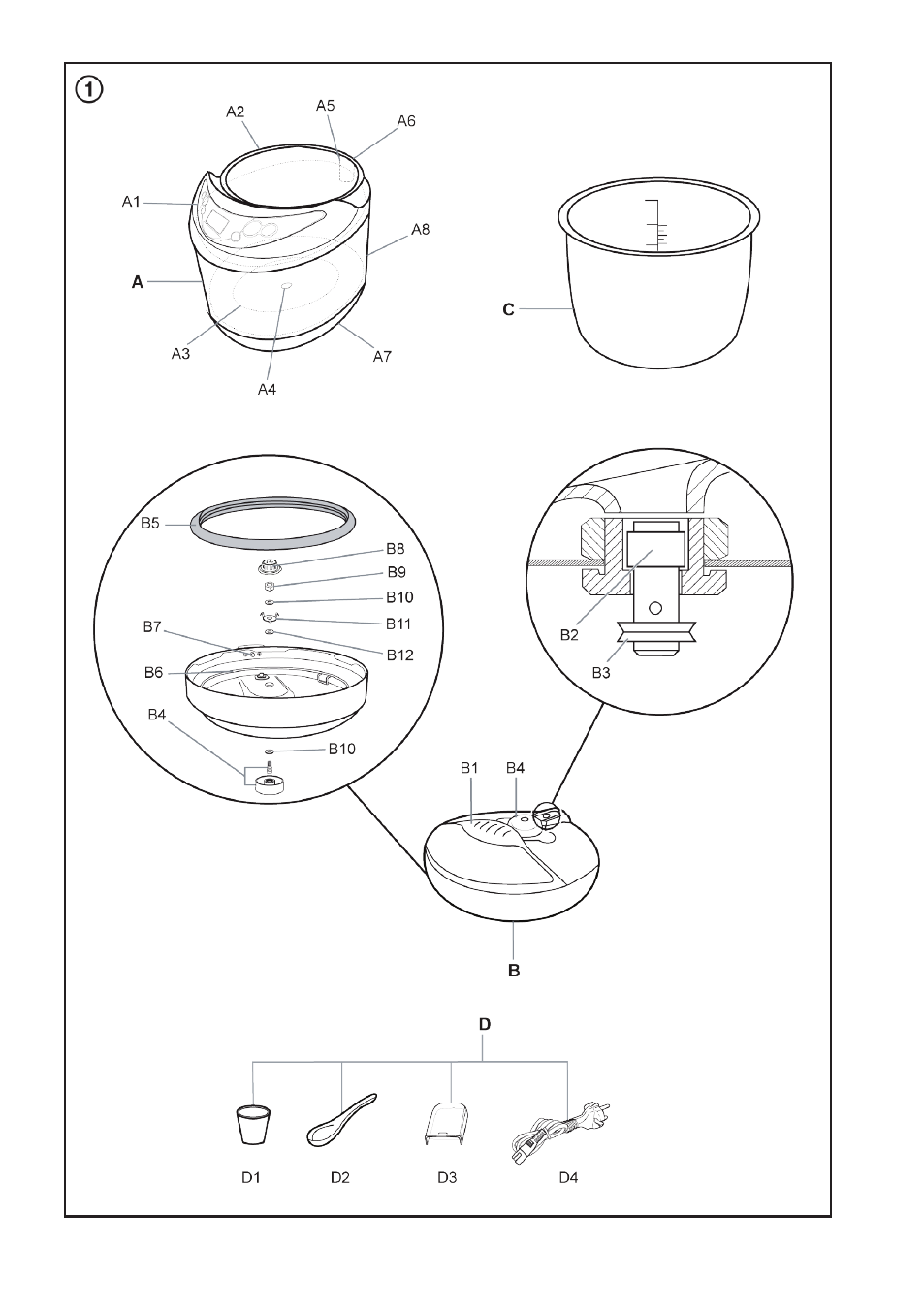 1

A2
A5
A6
A1
A8
A
A3
A7
A4

C

B5
B8
B9
B10
B11
B7
B12
B6
B4
B10

B2
B3

B1
B4

B

D

D1
D2
D3
D4