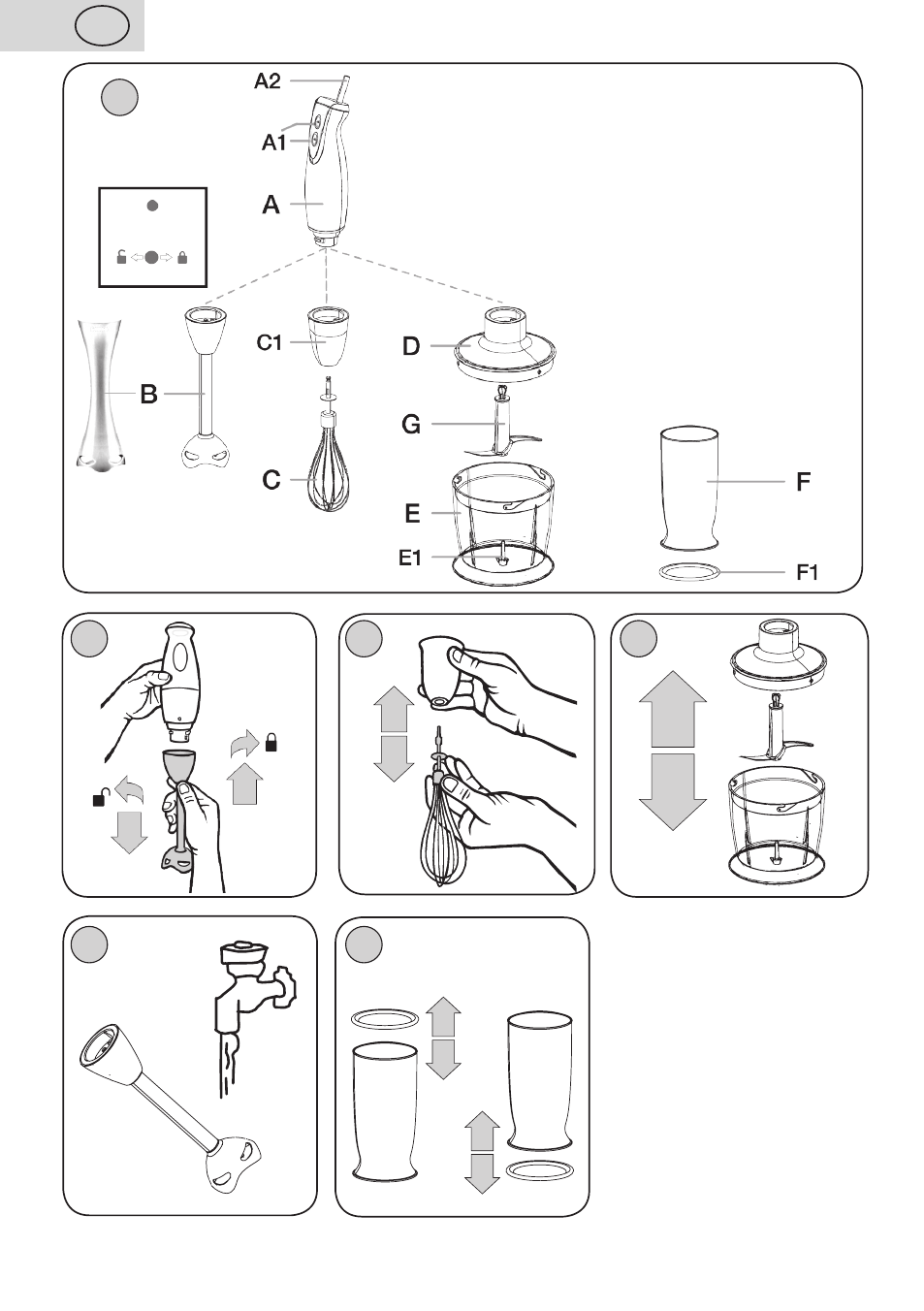 A2
A1
A
B
C1
C
D
G
E
E1
F
F1