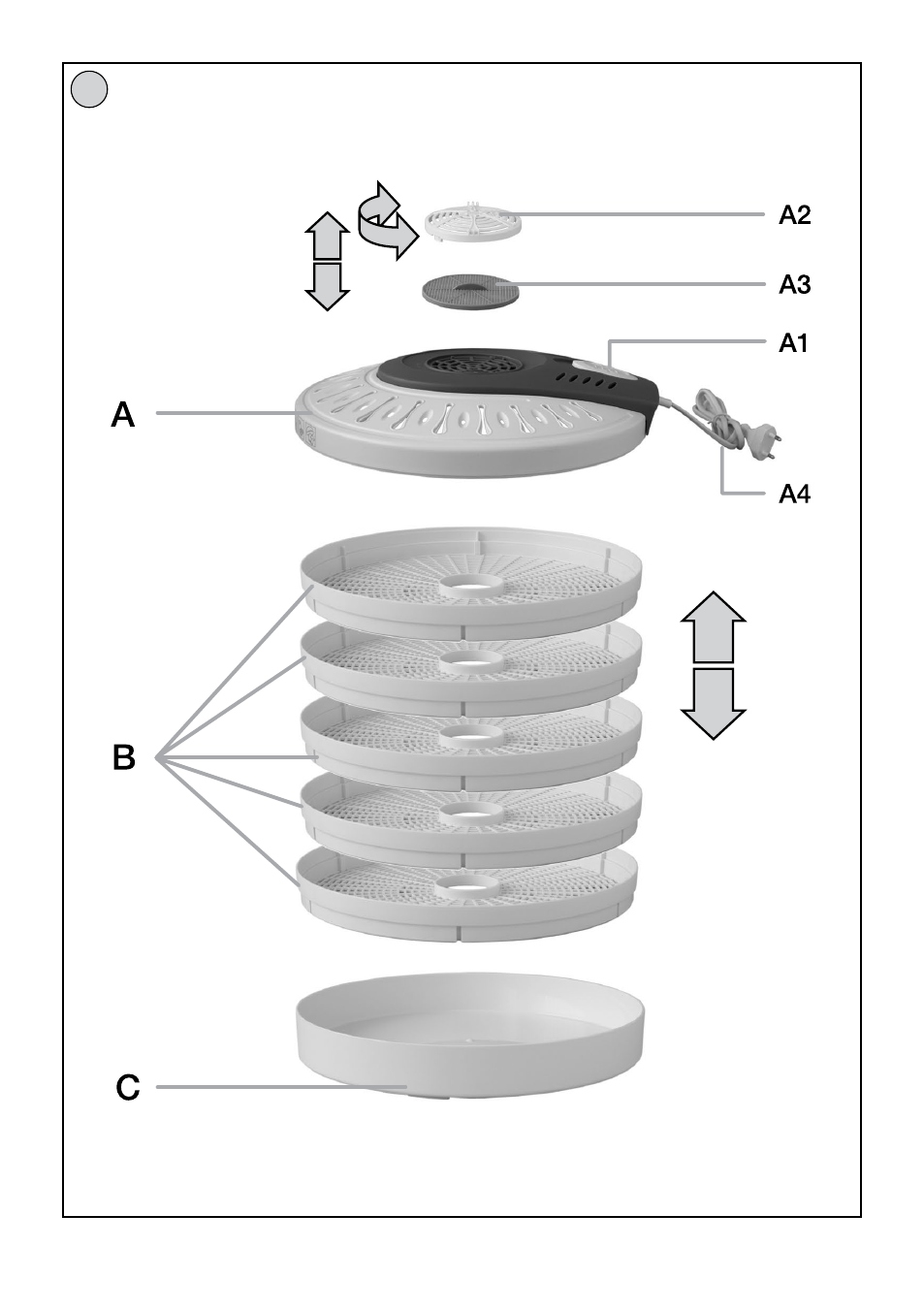 A2

A3

A1

A

A4

B

C