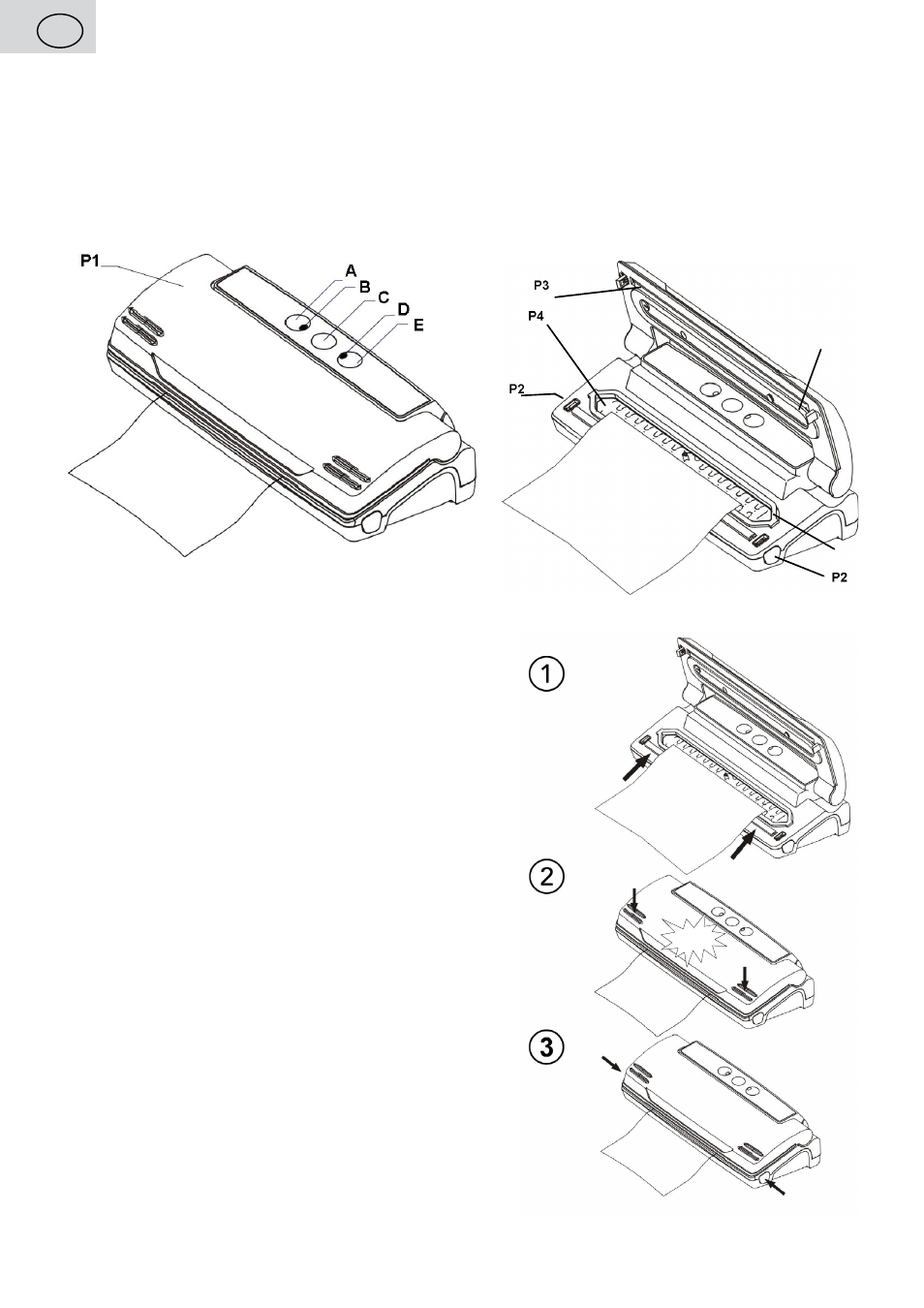 P1

A

B

C

D

E

P3

P4

P2

P2

1

2

3