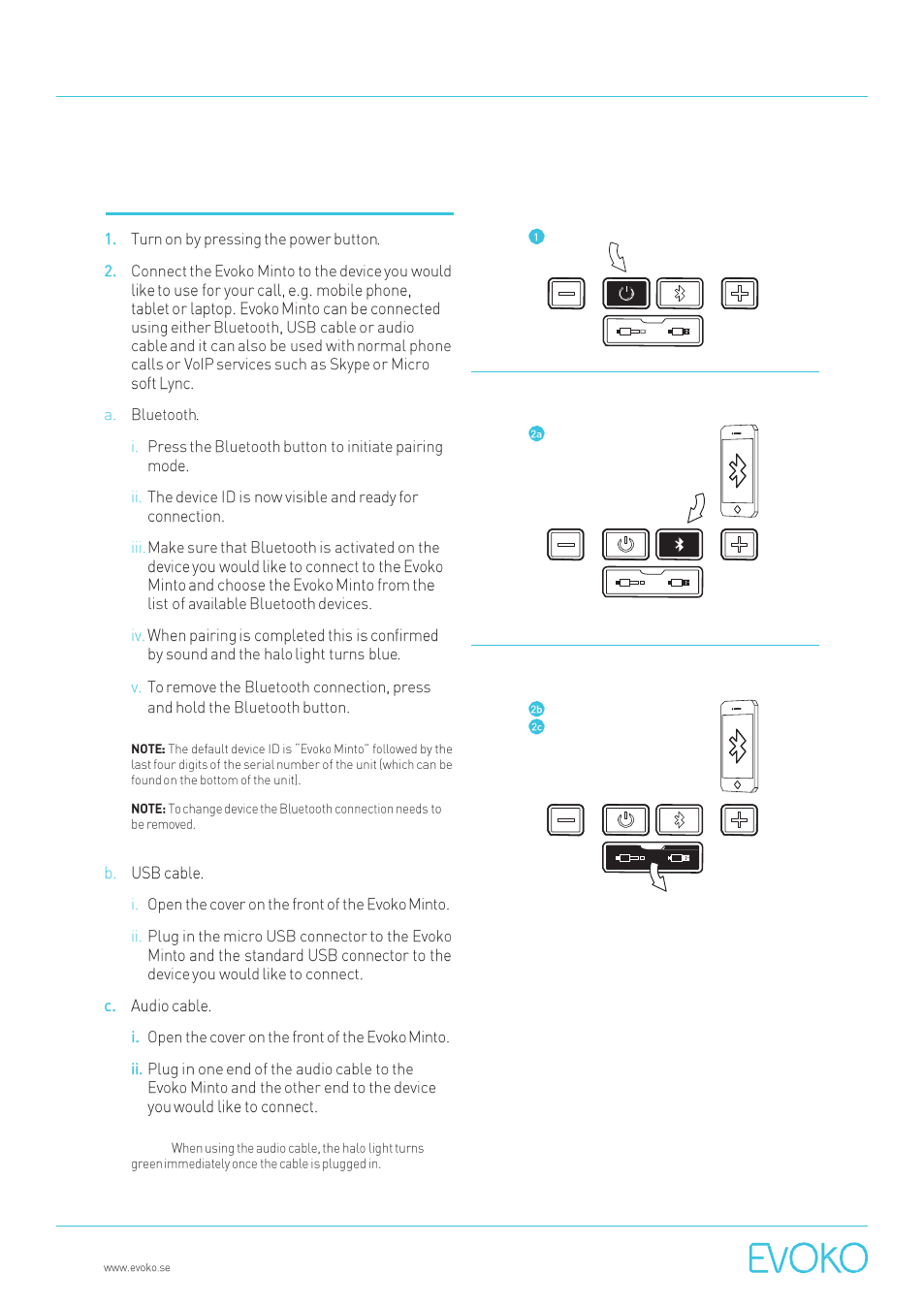 1. Turn on by pressing the power button.

2. Connect the Evoko Minto to the device you would like to use for your call, e.g. mobile phone, tablet or laptop. Evoko Minto can be connected using either Bluetooth, USB cable or audio cable and it can also be used with normal phone calls or VoIP services such as Skype or Micro soft Lync.

a. Bluetooth.

i. Press the Bluetooth button to initiate pairing mode.

ii. The device ID is now visible and ready for connection.

iii. Make sure that Bluetooth is activated on the device you would like to connect to the Evoko Minto and choose the Evoko Minto from the list of available Bluetooth devices.

iv. When pairing is completed this is confirmed by sound and the halo light turns blue.

v. To remove the Bluetooth connection, press and hold the Bluetooth button.

NOTE: The default device ID is "Evoko Minto" followed by the last four digits of the serial number of the unit (which can be found on the bottom of the unit).

NOTE: To change device the Bluetooth connection needs to be removed.

b. USB cable.

i. Open the cover on the front of the Evoko Minto.

ii. Plug in the micro USB connector to the Evoko Minto and the standard USB connector to the device you would like to connect.

c. Audio cable.

i. Open the cover on the front of the Evoko Minto.

ii. Plug in one end of the audio cable to the Evoko Minto and the other end to the device you would like to connect.

When using the audio cable, the halo light turns green immediately once the cable is plugged in.

1

2a

2b

2c

www.evoko.se

EVOKO