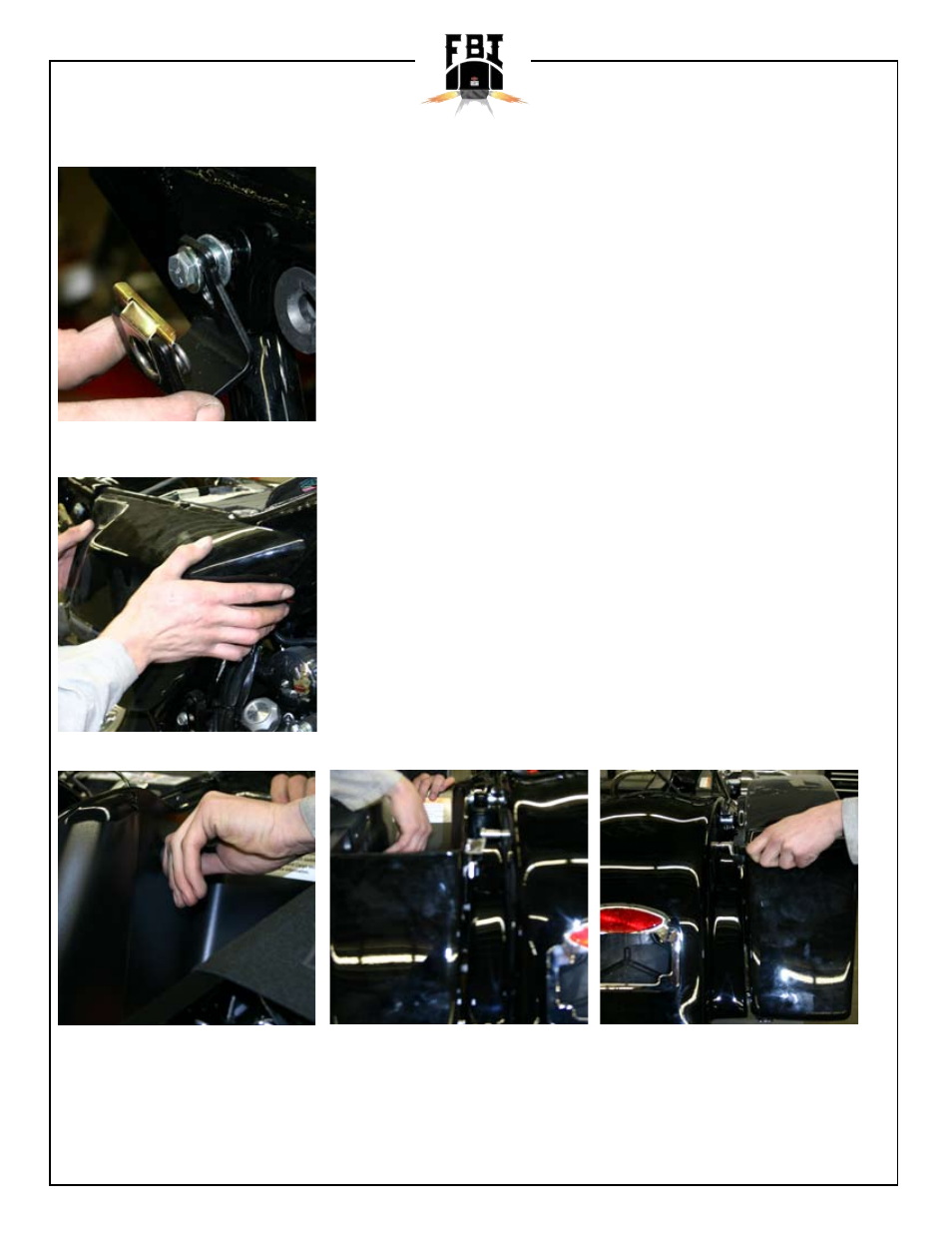 FBI