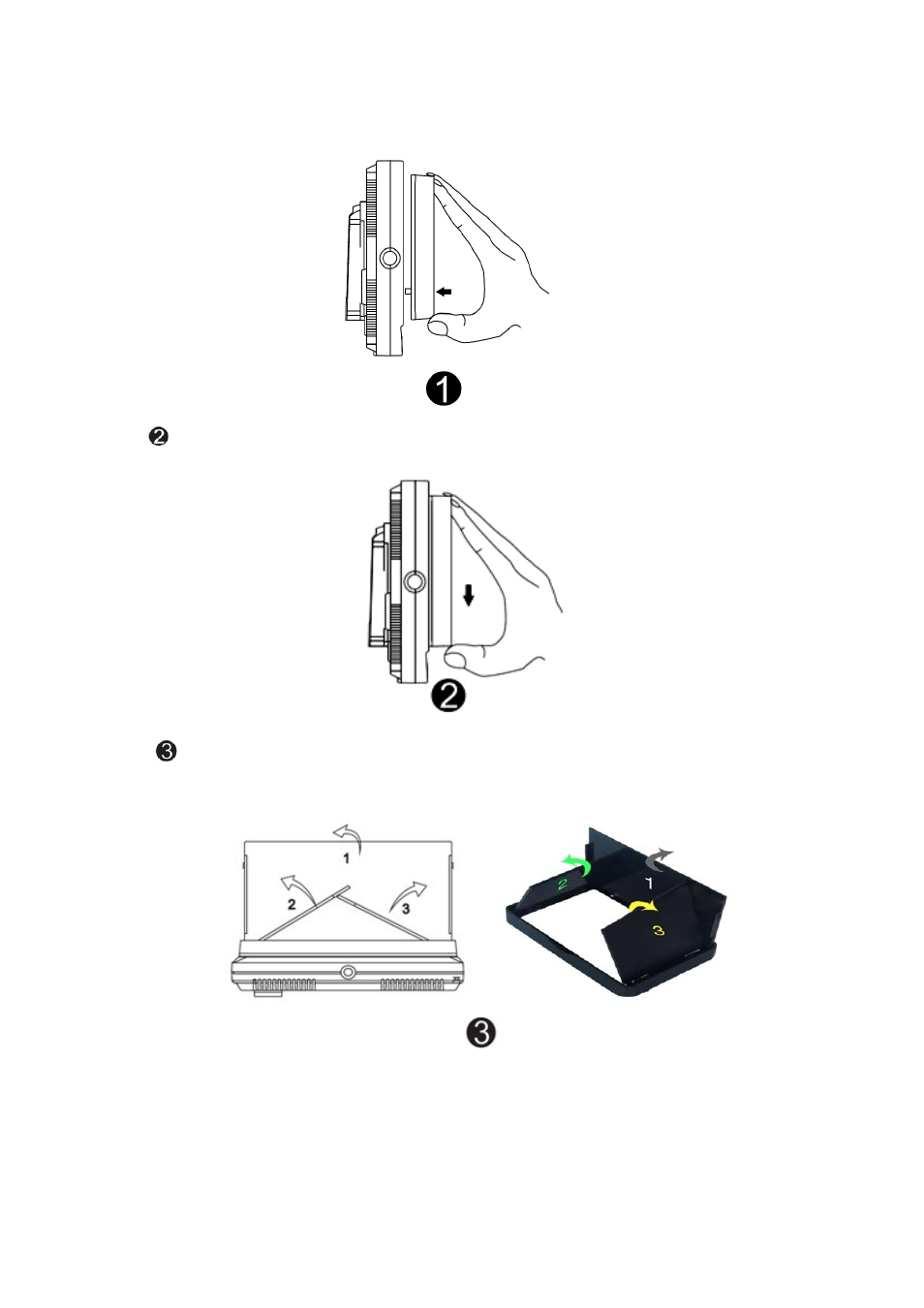 ❶

❷

❷

❸

1

2

3

2

1

3

❸