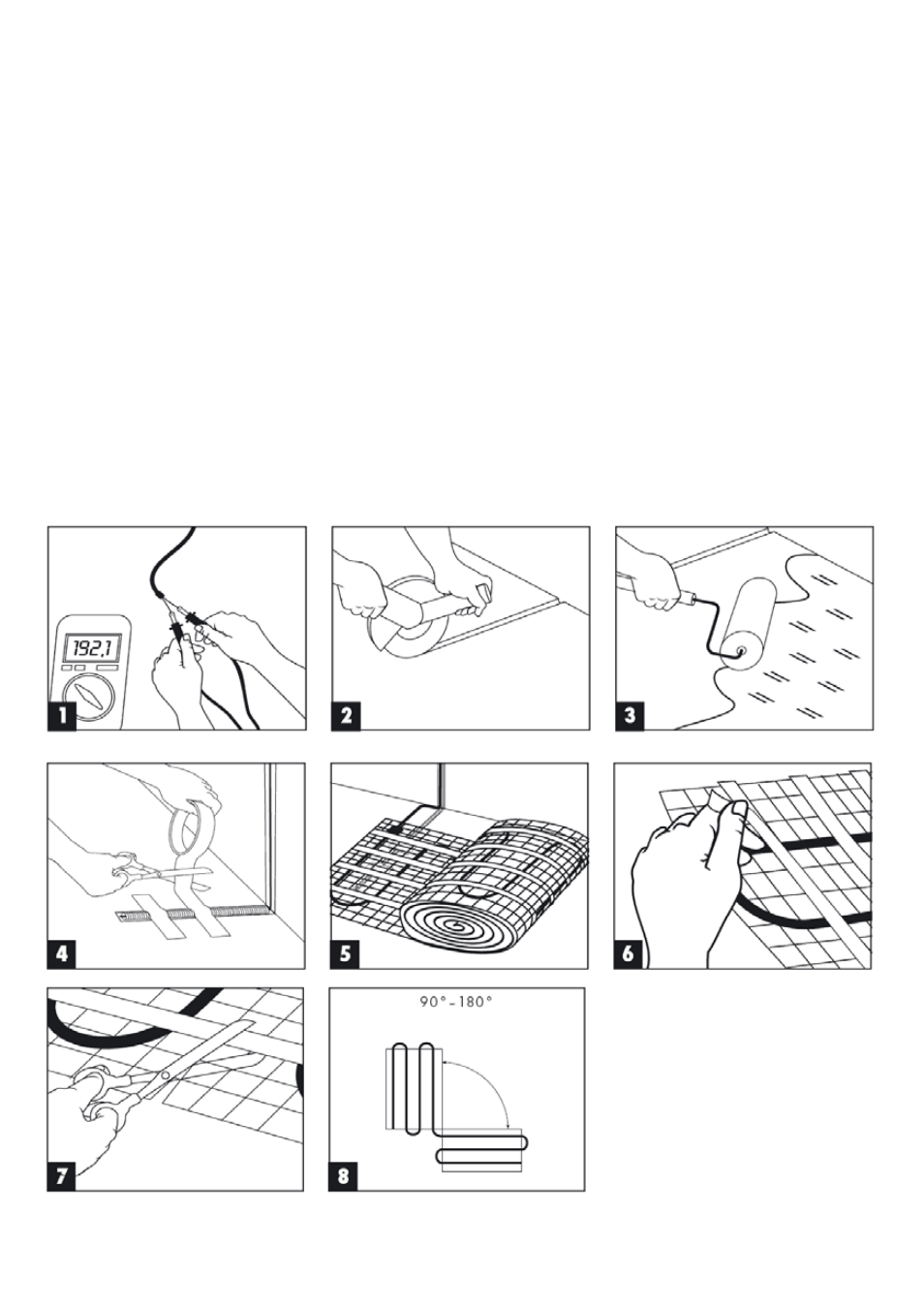 192,1

1

2

3

4

5

6

7

90° - 180°

8