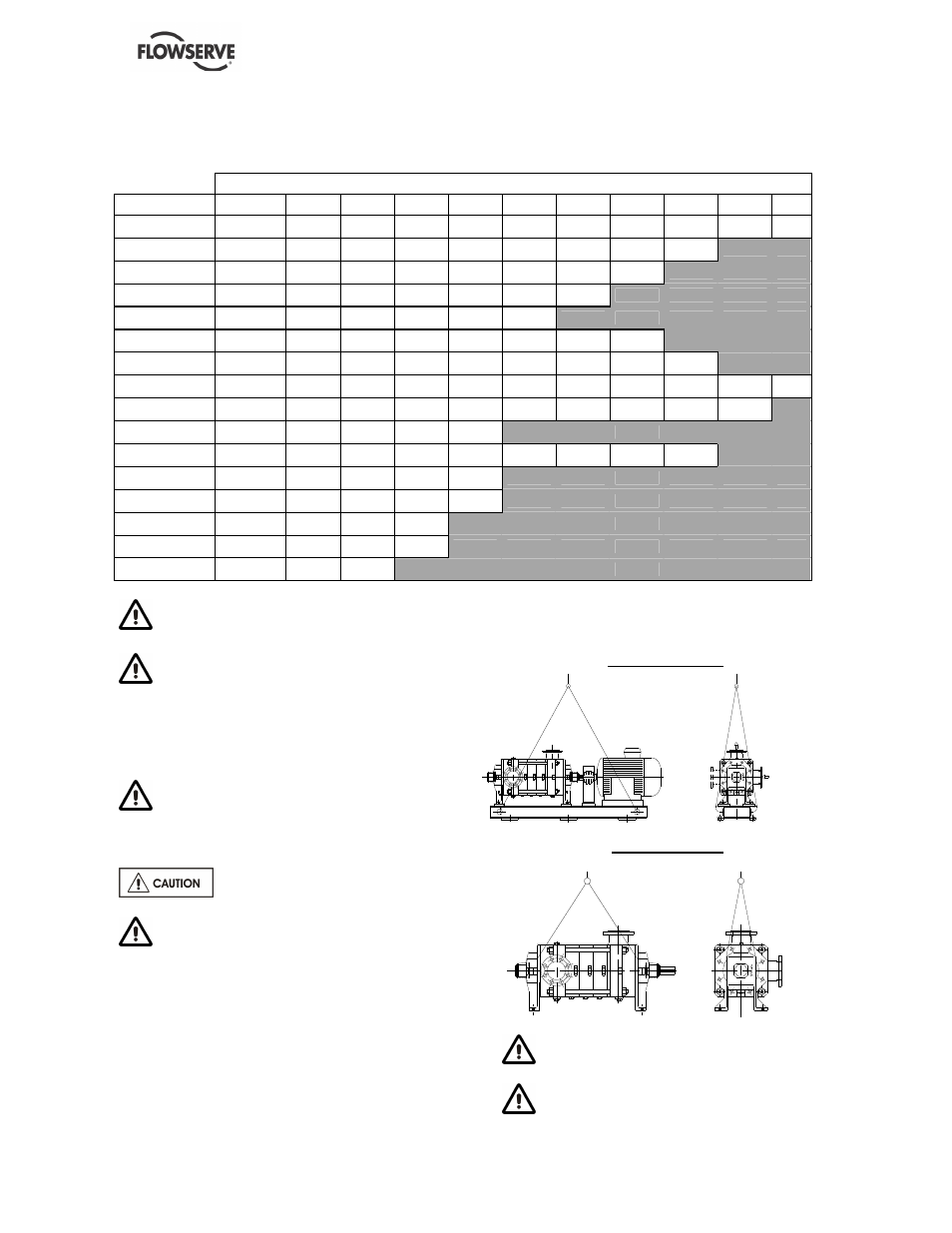 FLOWSERVE

CAUTION