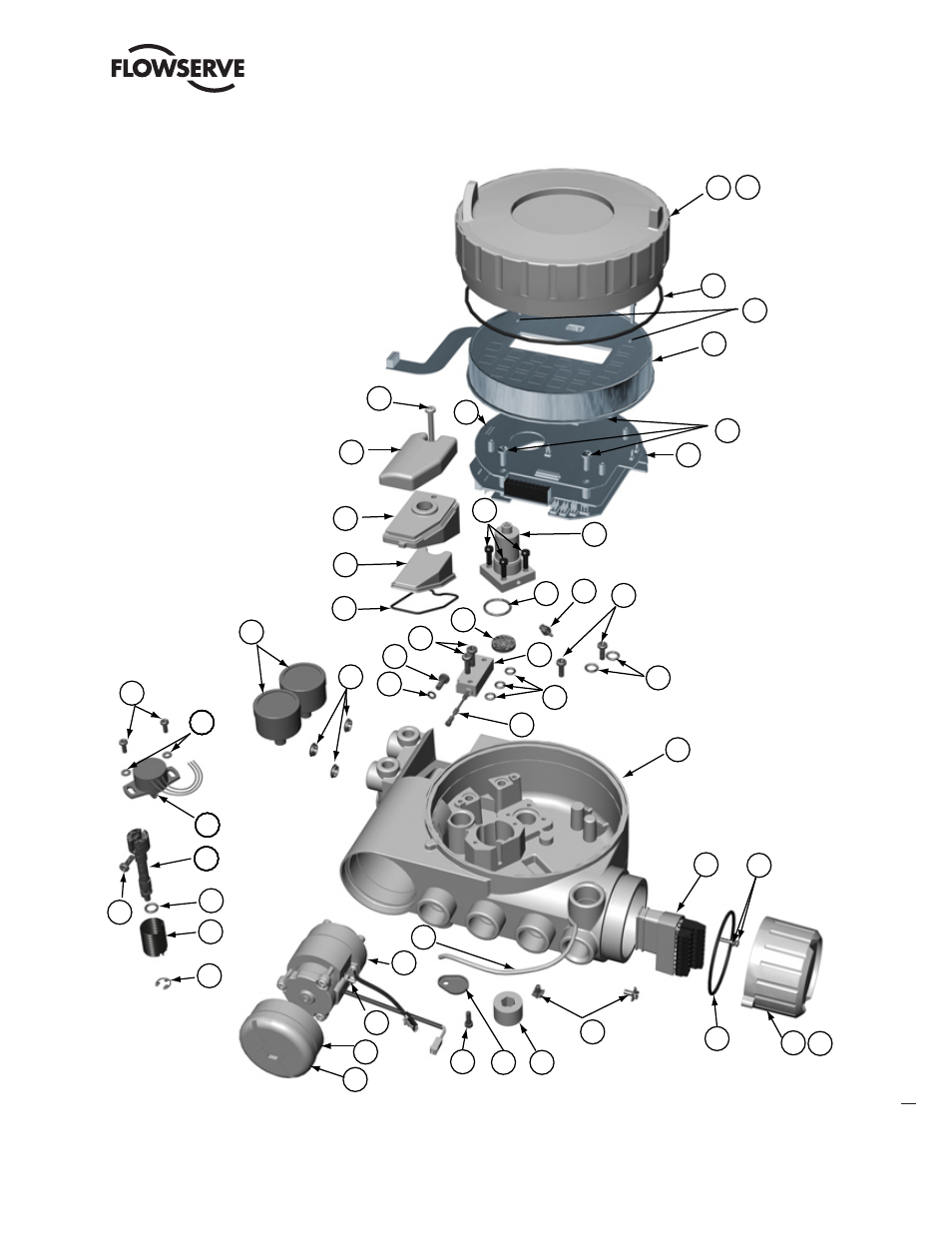 FLOWSERVE