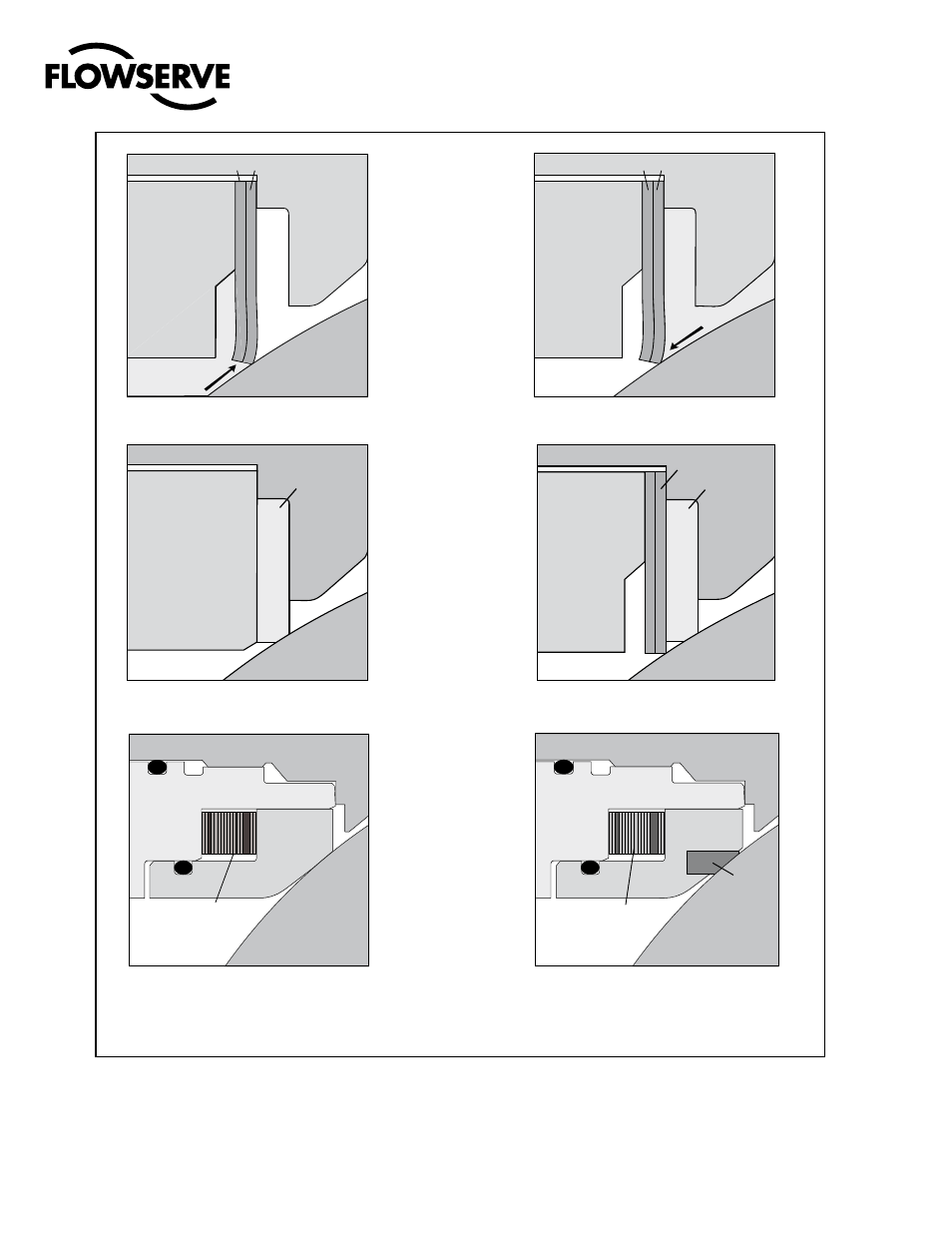 FLOWSERVE