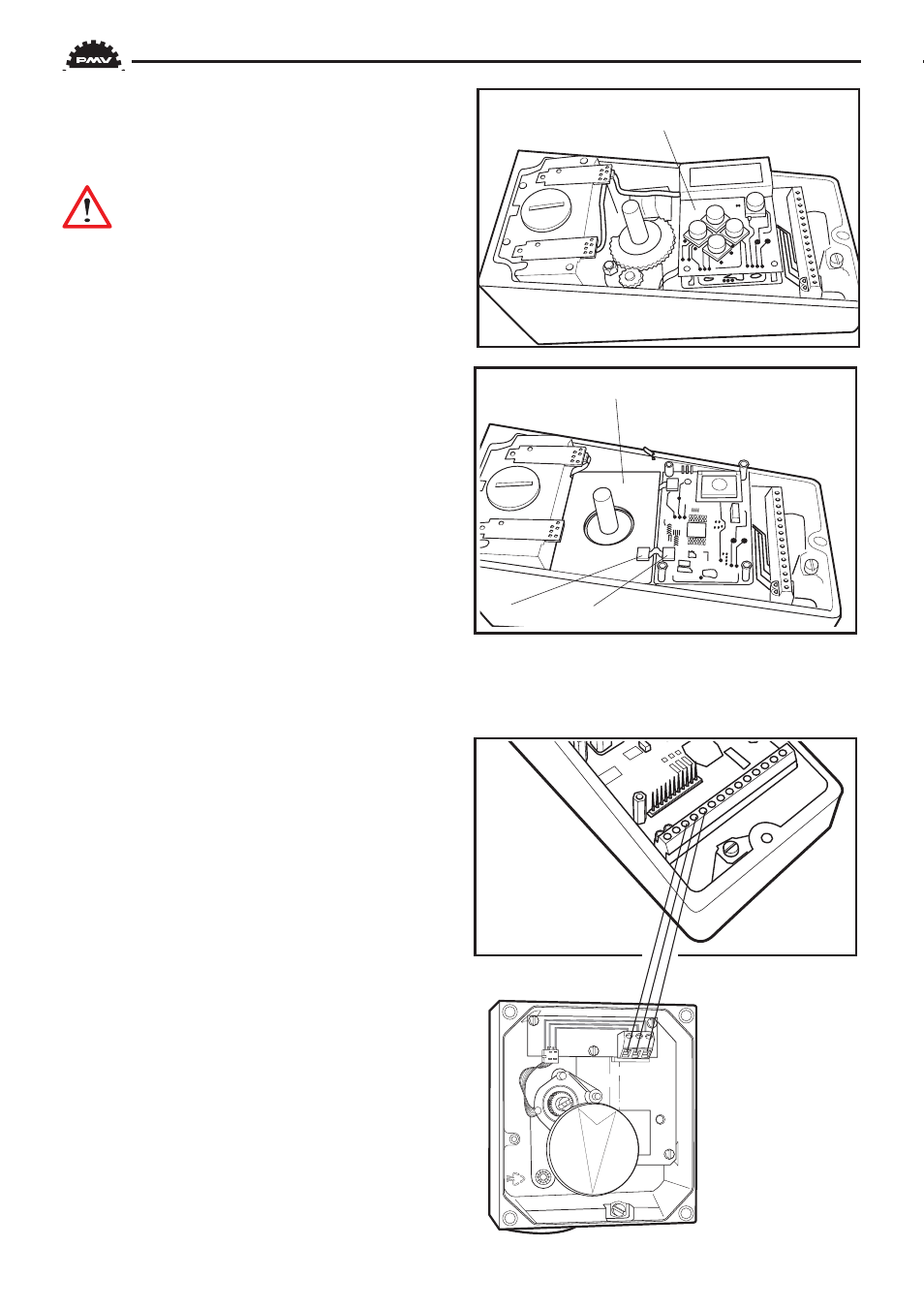 PMV