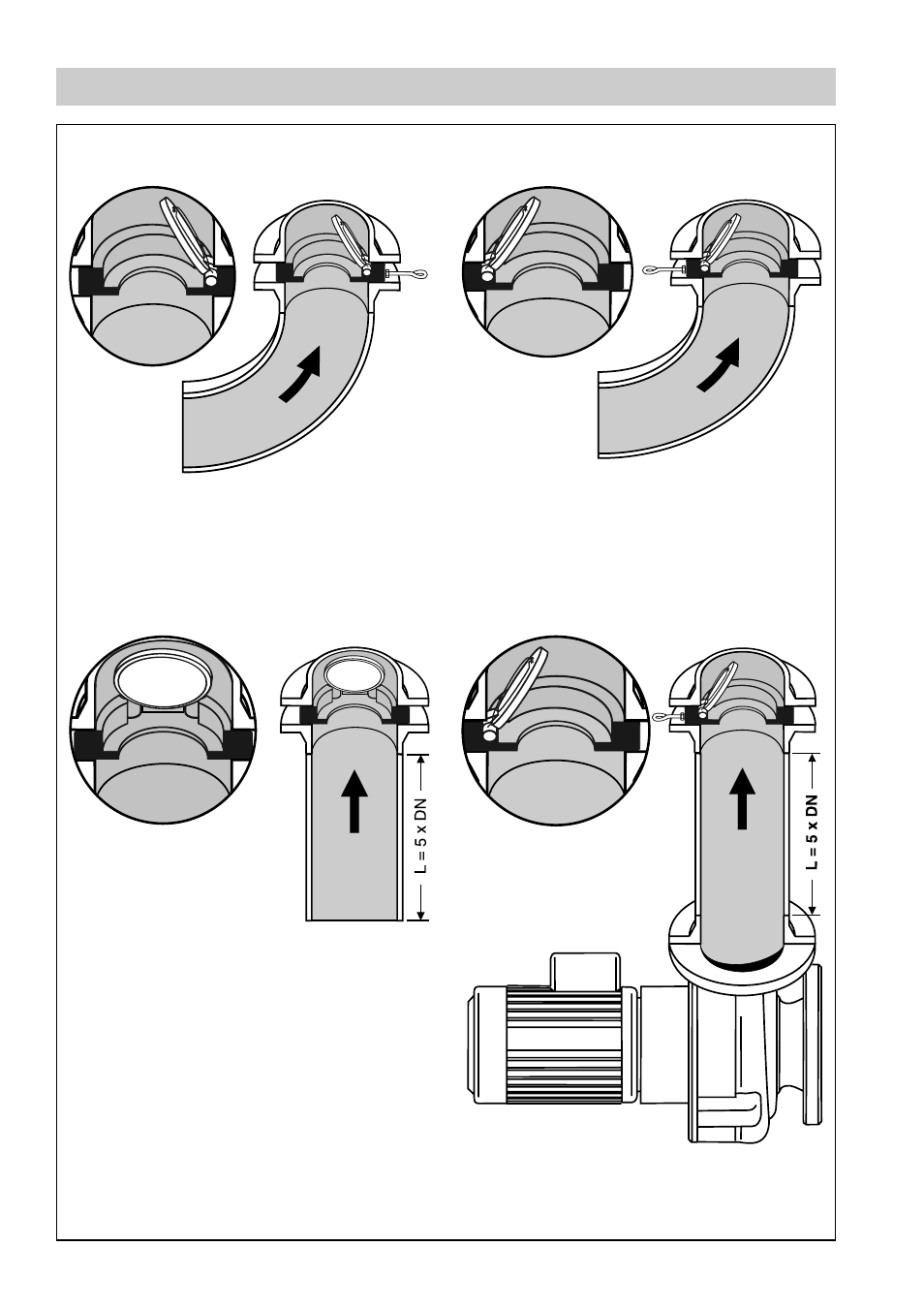 L = 5 x DN

L = 5 x DN