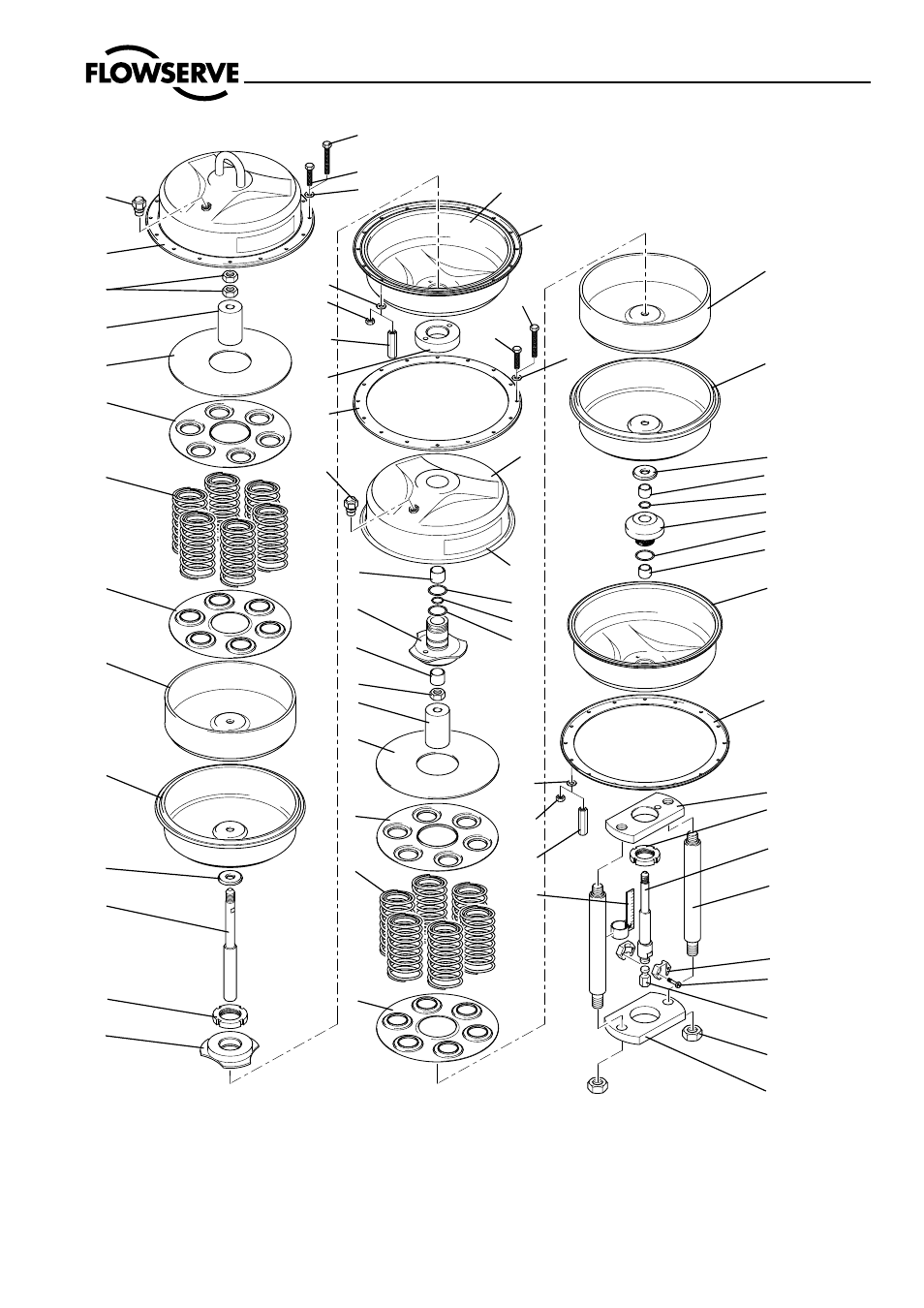 FLOWSERVE