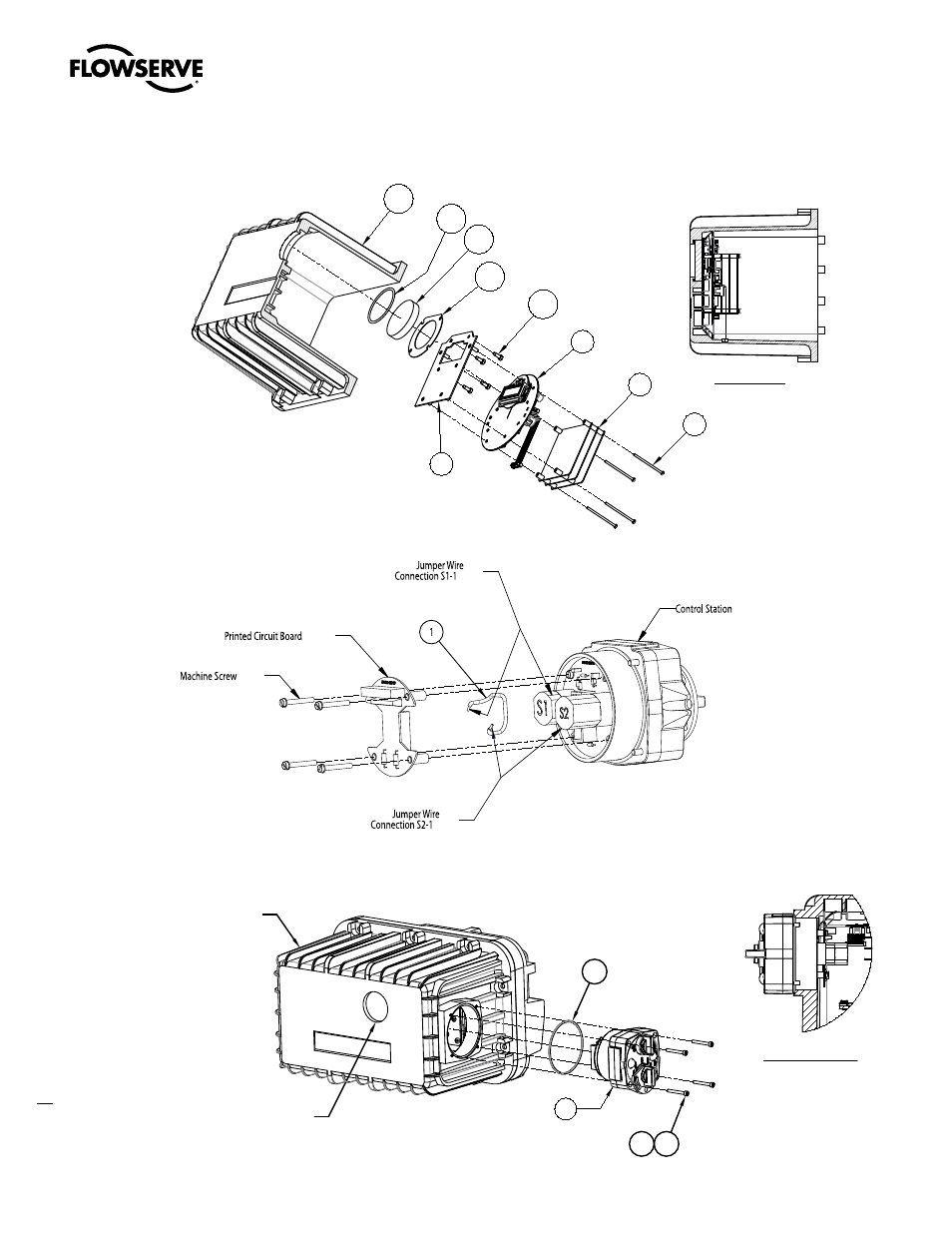 FLOWSERVE

Jumper Wire Connection S1-1

Control Station

Printed Circuit Board

1

Machine Screw

S1

S2

Jumper Wire Connection S2-1