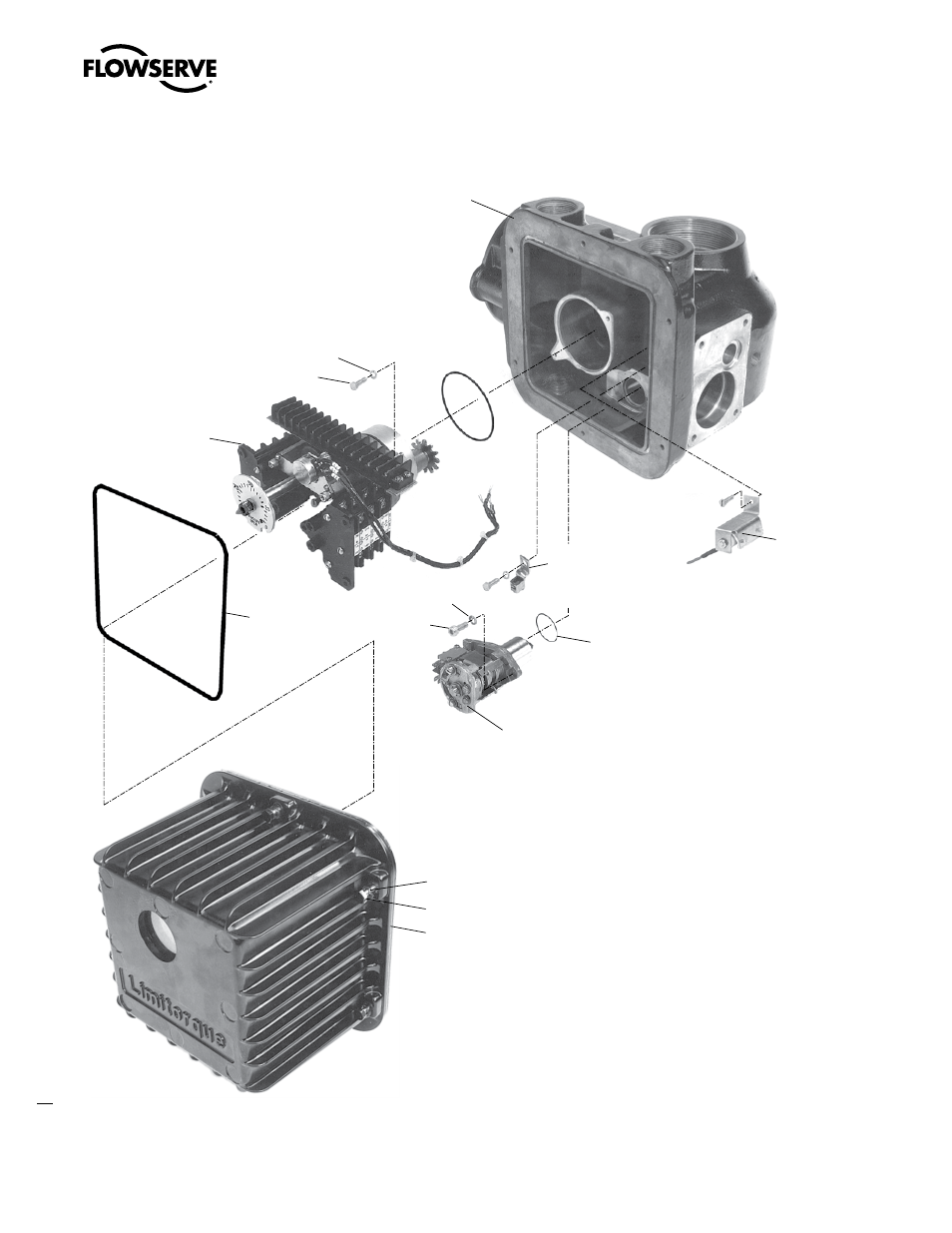 FLOWSERVE

Limitorque