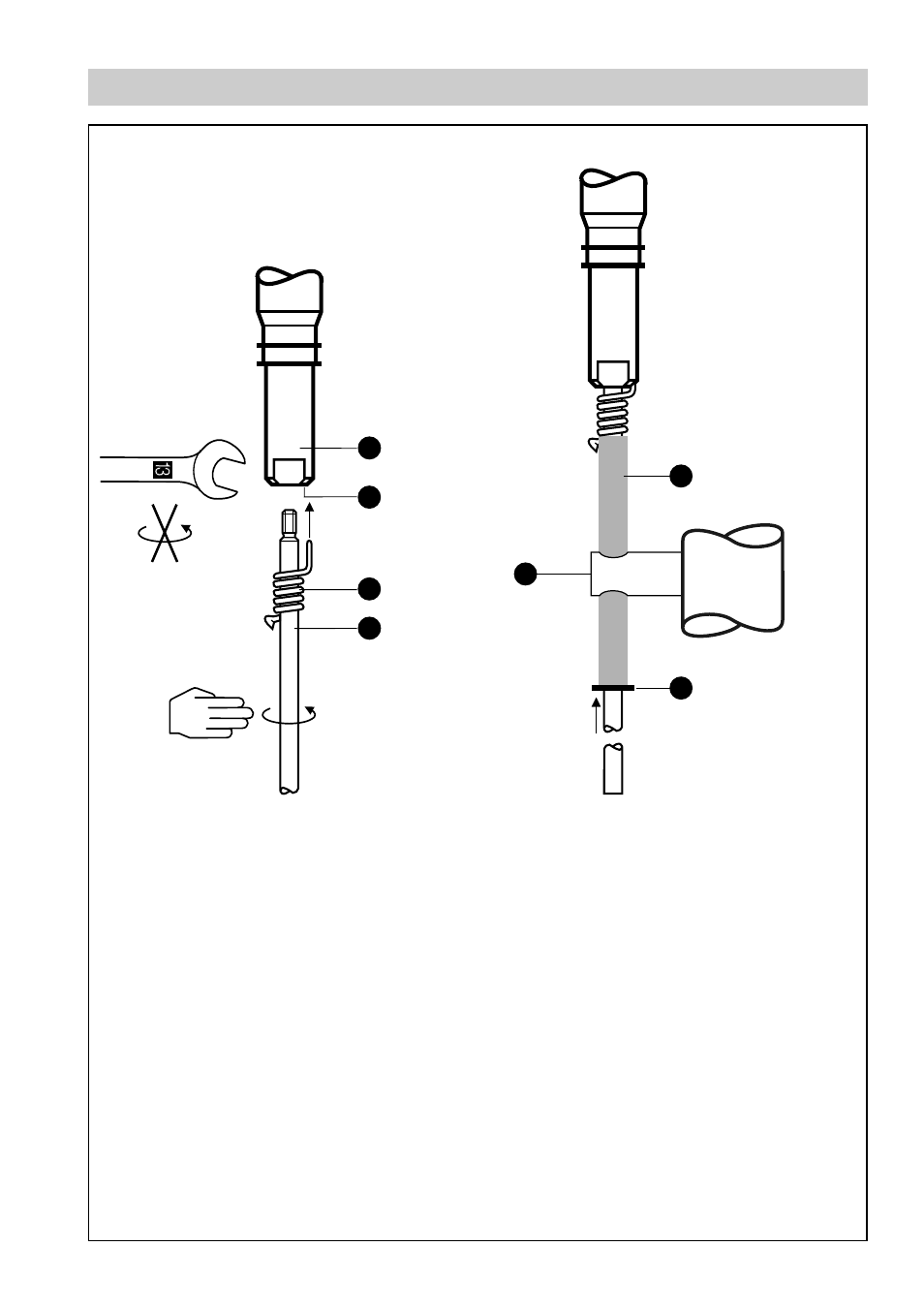 13