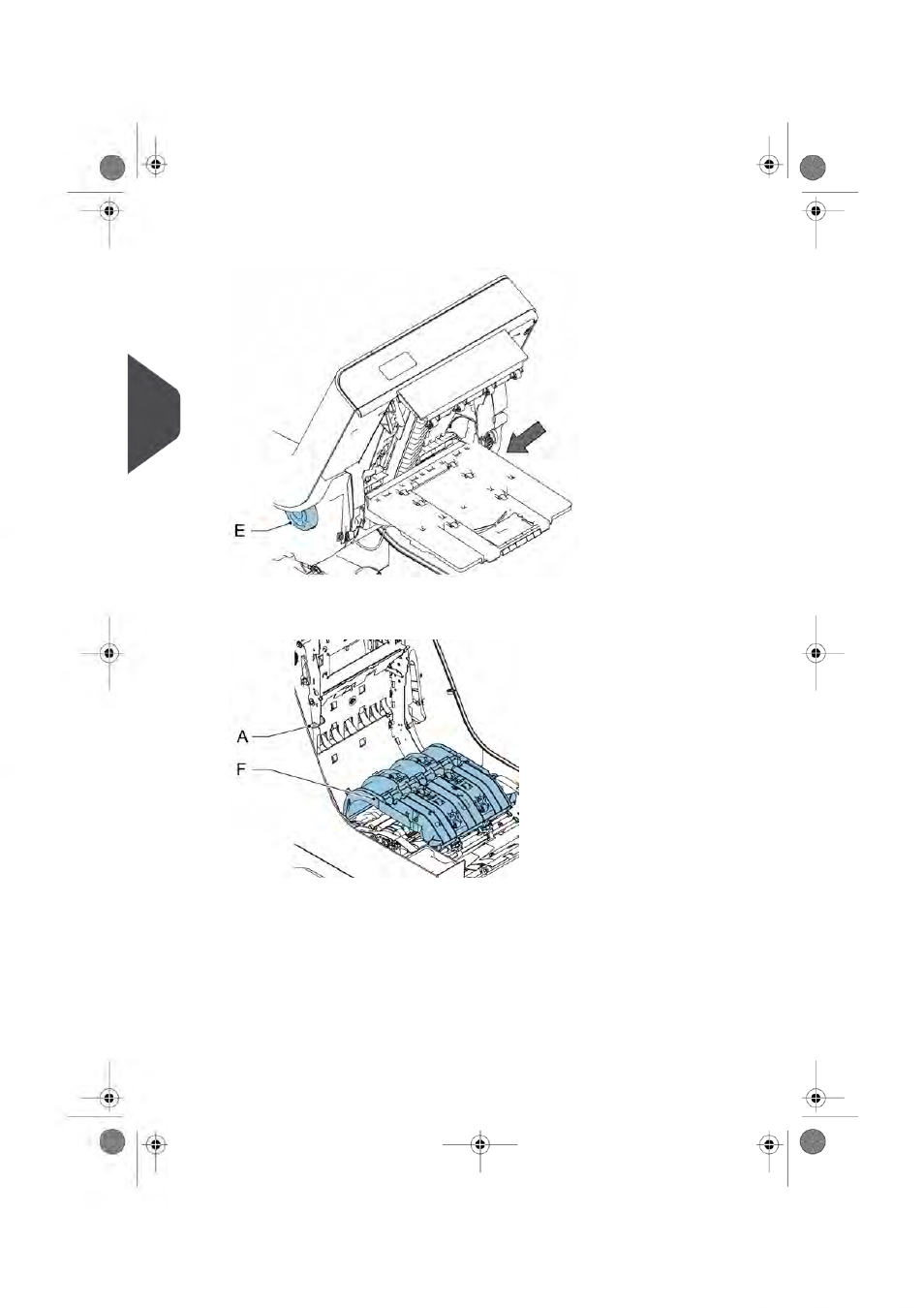 E

A

F