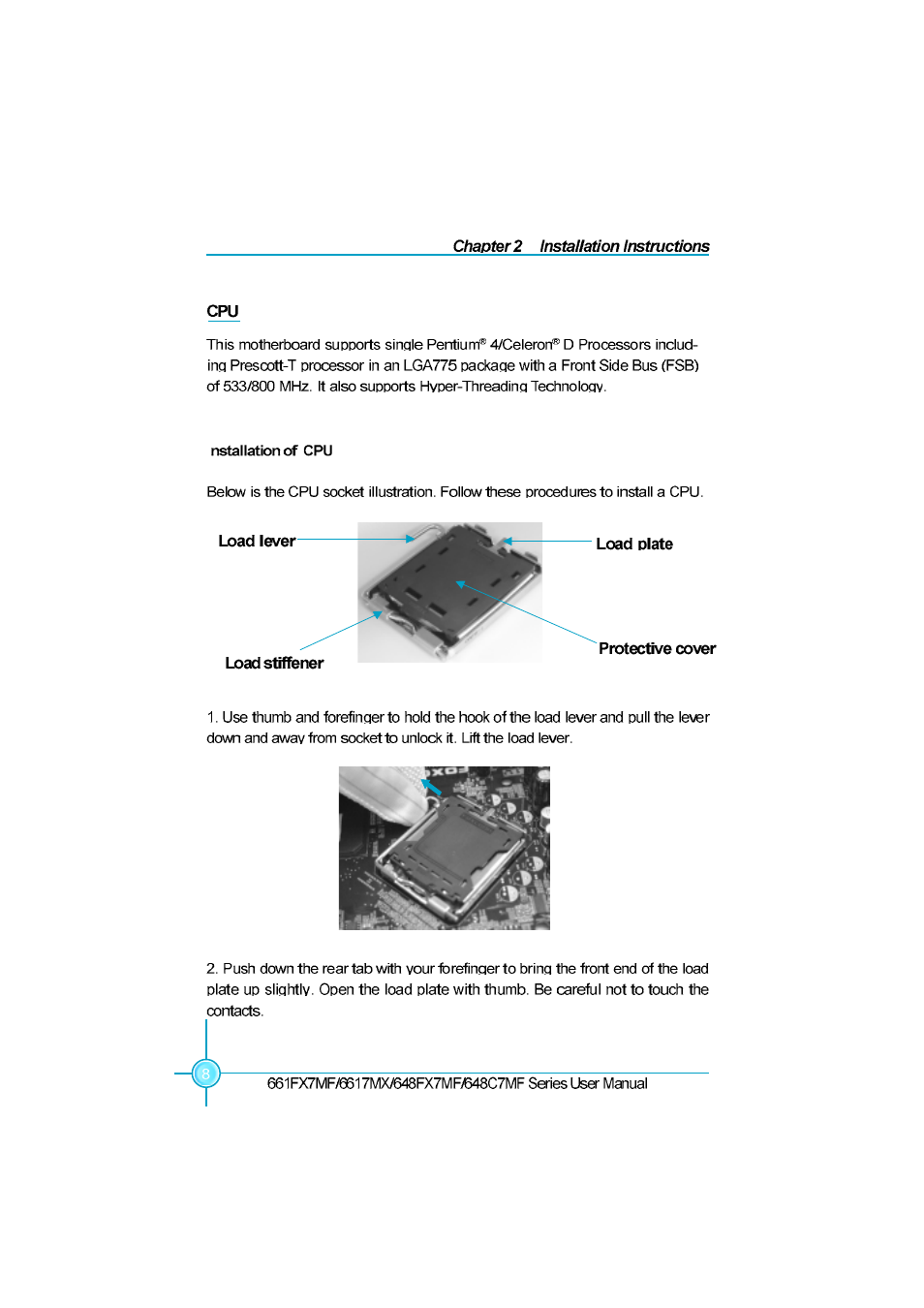 Chapter 2 Installation Instructions

CPU

This motherboard supports single Pentium® 4/Celeron® D Processors including Prescott-T processor in an LGA775 package with a Front Side Bus (FSB) of 533/800 MHz. It also supports Hyper-Threading Technology.

nstallation of CPU

Below is the CPU socket illustration. Follow these procedures to install a CPU.

Load lever

Load plate

Protective cover

Load stiffener

1. Use thumb and forefinger to hold the hook of the load lever and pull the lever down and away from socket to unlock it. Lift the load lever.

2. Push down the rear tab with your forefinger to bring the front end of the load plate up slightly. Open the load plate with thumb. Be careful not to touch the contacts.

8

661FX7MF/6617MX/648FX7MF/648C7MF Series User Manual