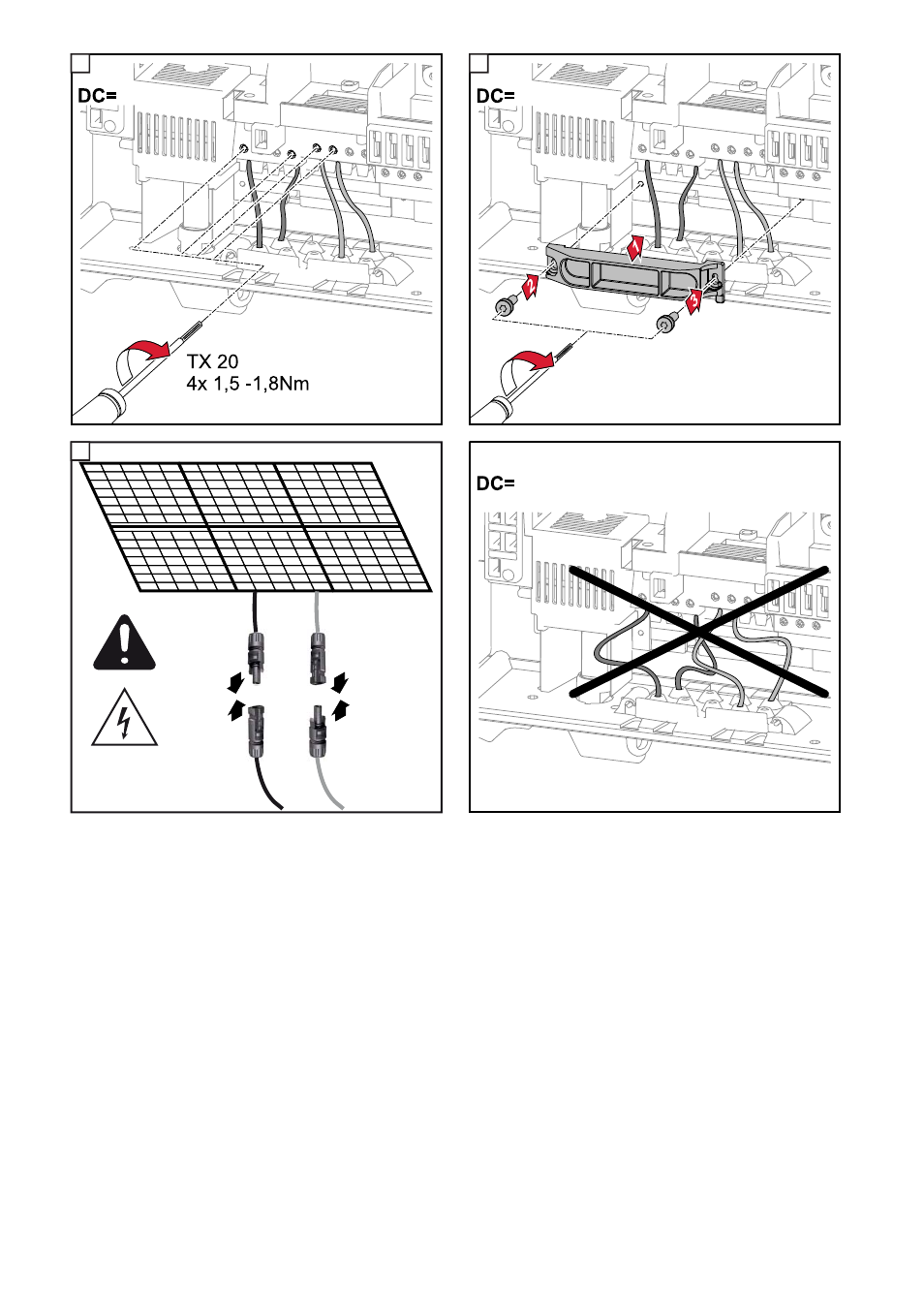 DC=

TX 20
4x 1,5 -1,8Nm

DC=

1
2
3

DC=