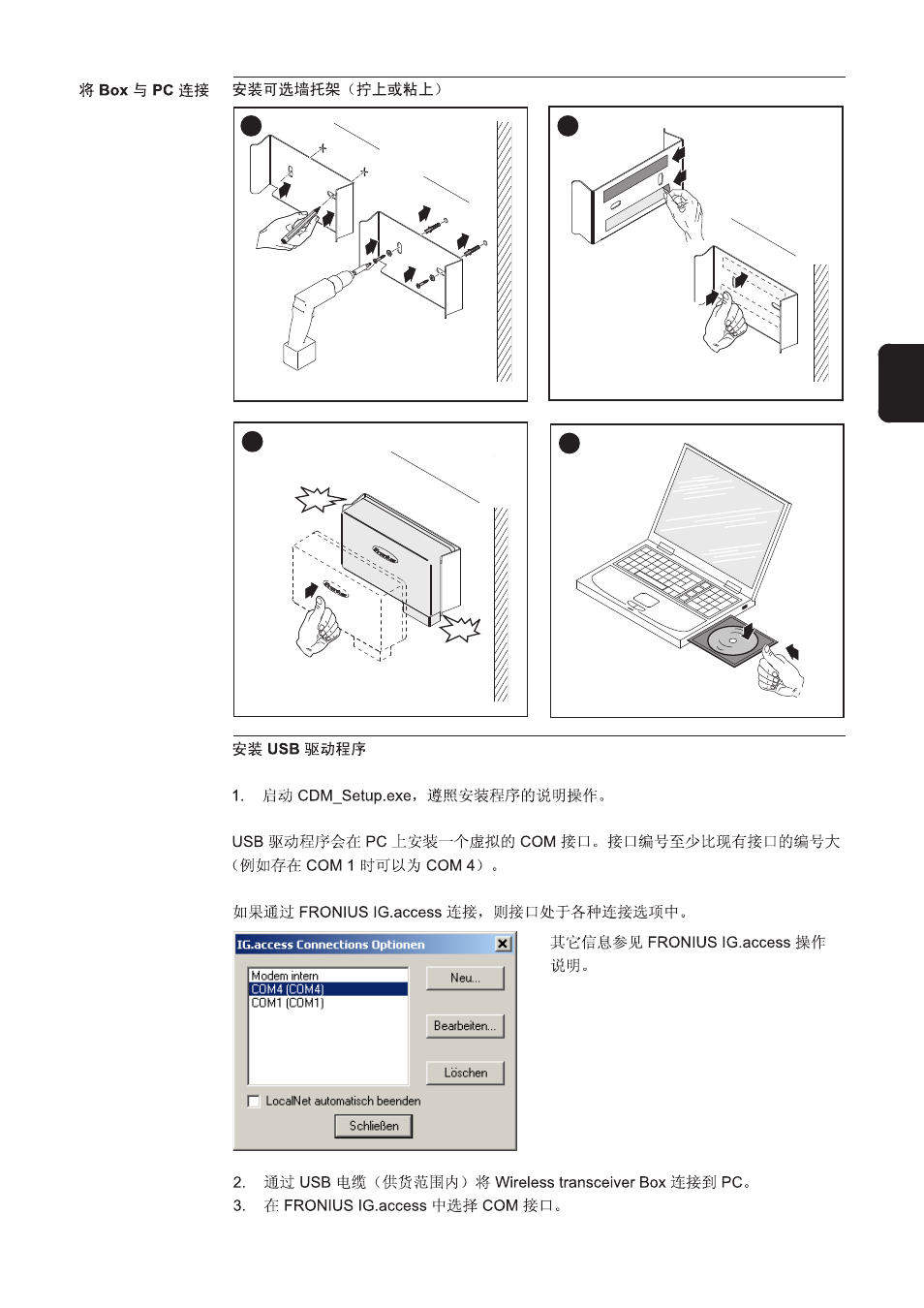 将 Box 与 PC 连接

安装可选墙托架（拧上或粘上）

安装 USB 驱动程序

1. 启动 CDM_Setup.exe，遵照安装程序的说明操作。

USB 驱动程序会在 PC 上安装一个虚拟的 COM 接口。接口编号至少比现有接口的编号大（例如存在 COM 1 时可以为 COM 4）。

如果通过 FRONIUS IG.access 连接，则接口处于各种连接选项中。

IG.access Connections Optionen

Modem intern
COM4 (COM4)
COM1 (COM1)

Neu...

Bearbeiten...

Löschen

LocalNet automatisch beenden

Schließen

其它信息参见 FRONIUS IG.access 操作说明。

2. 通过 USB 电缆（供货范围内）将 Wireless transceiver Box 连接到 PC。
3. 在 FRONIUS IG.access 中选择 COM 接口。