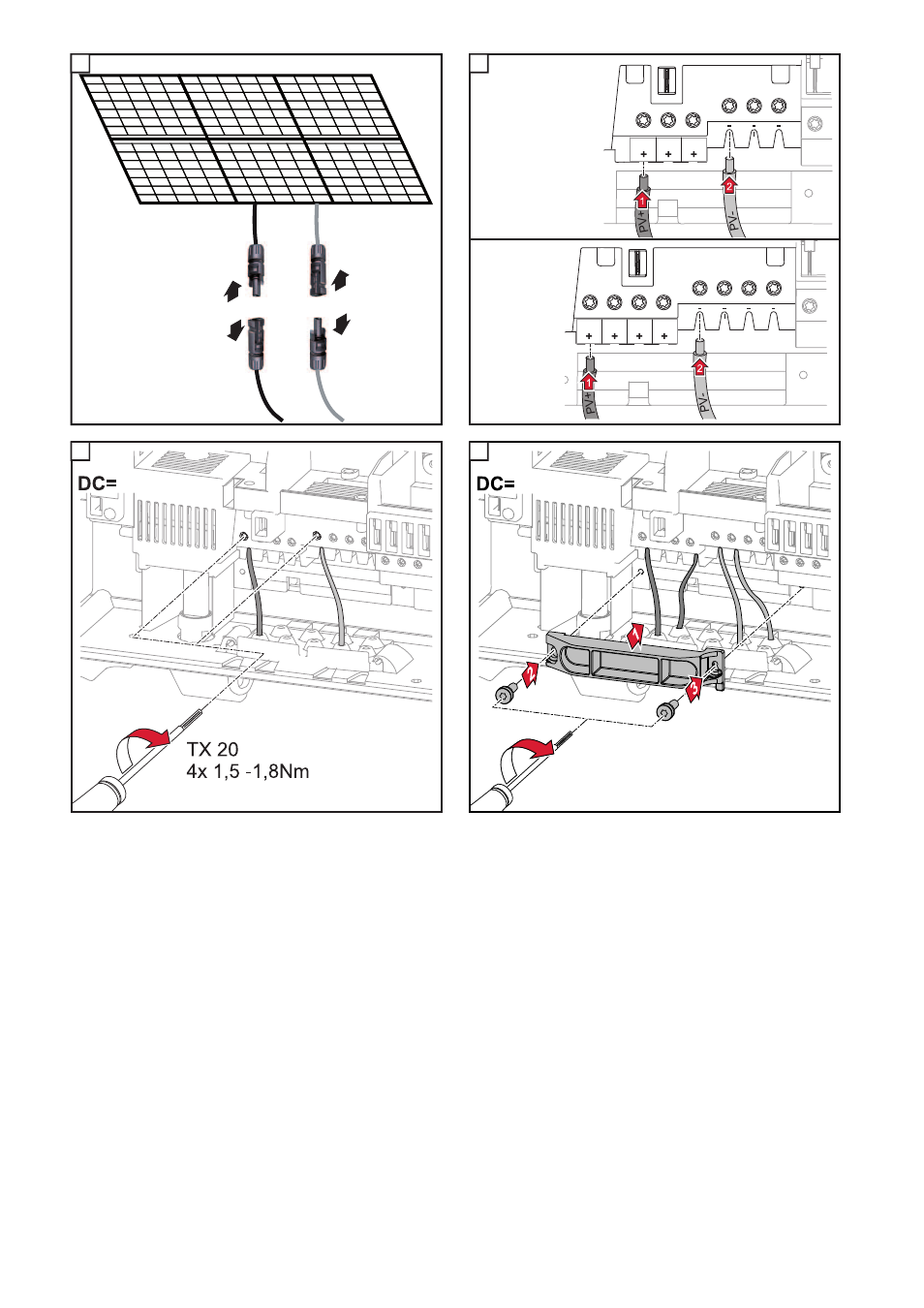 + + +
- - -
1
2
PV+
PV-

+ + + +
- - - -
1
2
PV+
PV-

DC=

TX 20
4x 1,5 -1,8Nm

DC=
1
2
3