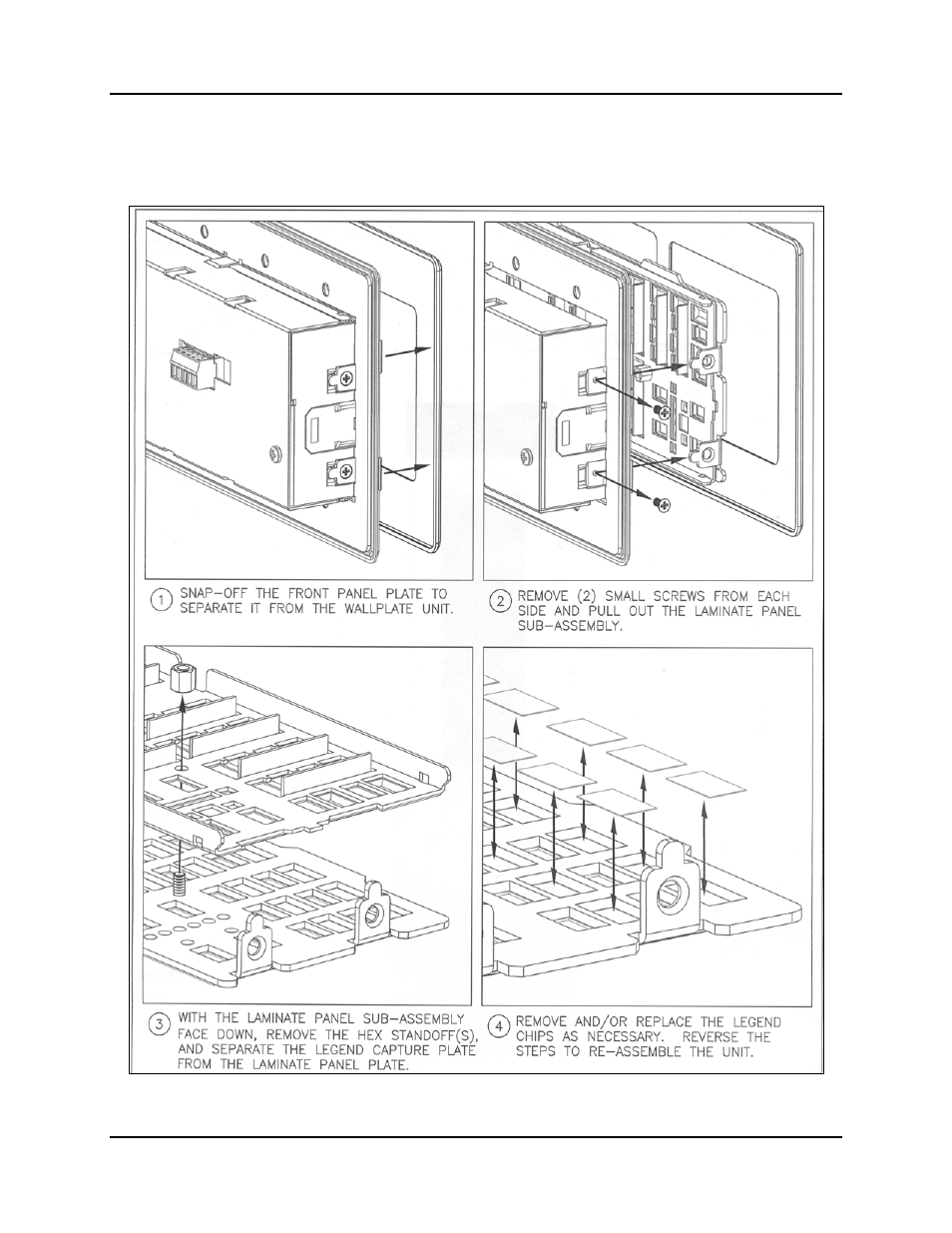 1 SNAP-OFF THE FRONT PANEL PLATE TO SEPARATE IT FROM THE WALLPLATE UNIT.

2 REMOVE (2) SMALL SCREWS FROM EACH SIDE AND PULL OUT THE LAMINATE PANEL SUB-ASSEMBLY.

3 WITH THE LAMINATE PANEL SUB-ASSEMBLY FACE DOWN, REMOVE THE HEX STANDOFF(S), AND SEPARATE THE LEGEND CAPTURE PLATE FROM THE LAMINATE PANEL PLATE.

4 REMOVE AND/OR REPLACE THE LEGEND CHIPS AS NECESSARY. REVERSE THE STEPS TO RE-ASSEMBLE THE UNIT.