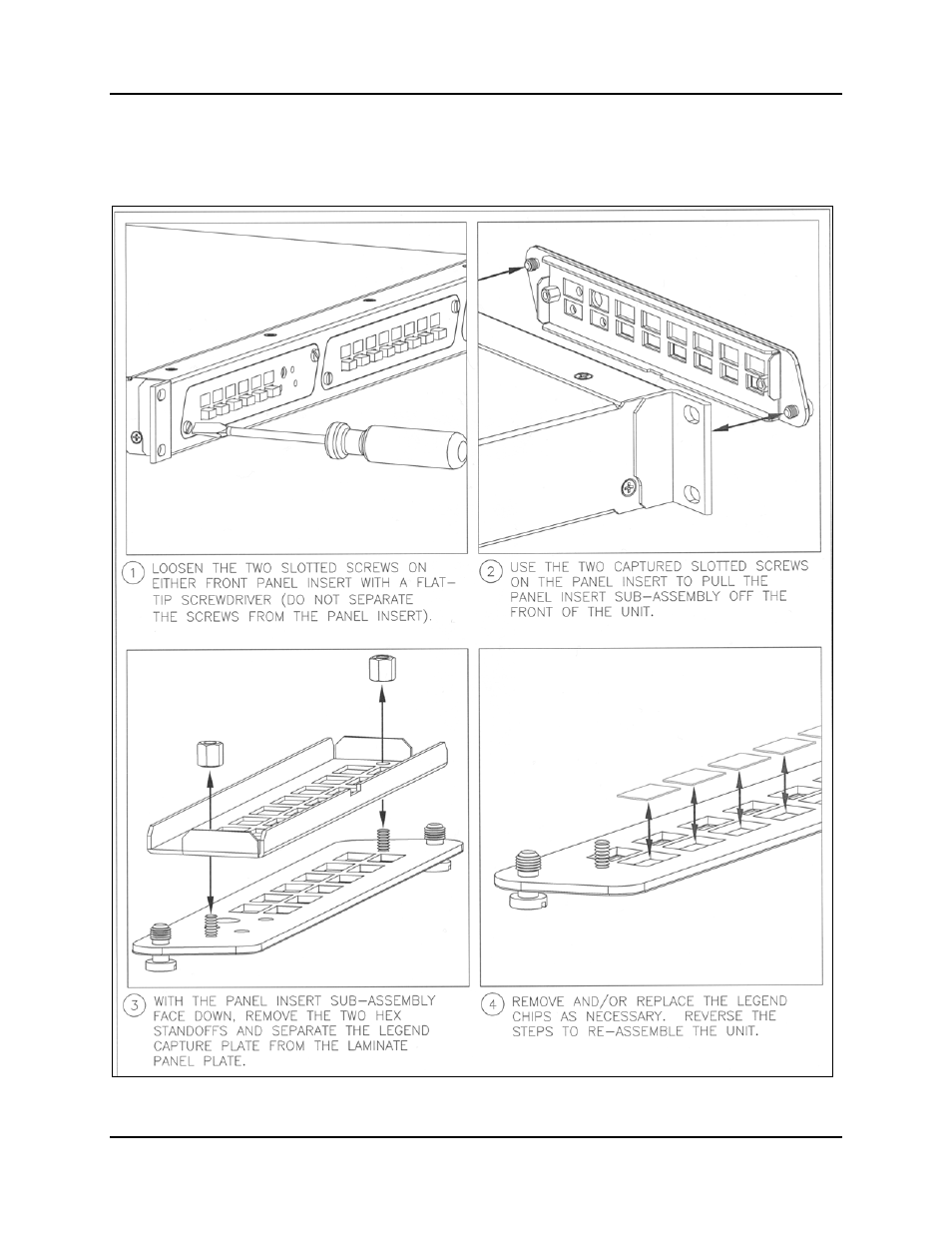 1 LOOSEN THE TWO SLOTTED SCREWS ON EITHER FRONT PANEL INSERT WITH A FLAT-TIP SCREWDRIVER (DO NOT SEPARATE THE SCREWS FROM THE PANEL INSERT).

2 USE THE TWO CAPTURED SLOTTED SCREWS ON THE PANEL INSERT TO PULL THE PANEL INSERT SUB-ASSEMBLY OFF THE FRONT OF THE UNIT.

3 WITH THE PANEL INSERT SUB-ASSEMBLY FACE DOWN, REMOVE THE TWO HEX STANDOFFS AND SEPARATE THE LEGEND CAPTURE PLATE FROM THE LAMINATE PANEL PLATE.

4 REMOVE AND/OR REPLACE THE LEGEND CHIPS AS NECESSARY. REVERSE THE STEPS TO RE-ASSEMBLE THE UNIT.