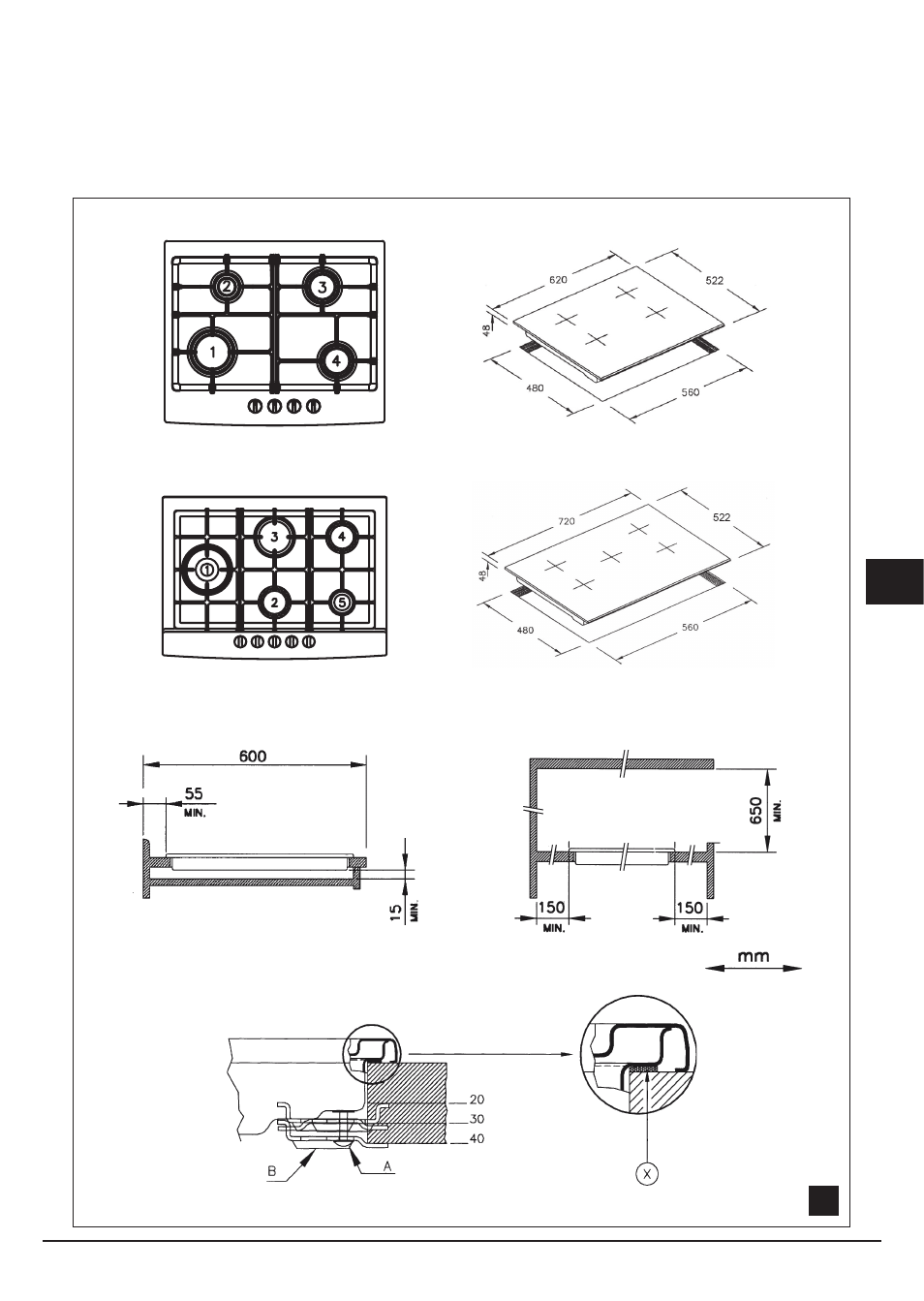 2
3
1
4

620
522
48
480
560

3
4
1
2
5

720
522
48
480
560

600
55
MIN.
15
MIN.

650
MIN.
150
MIN.
150
MIN.

mm

20
30
40
B
A
X