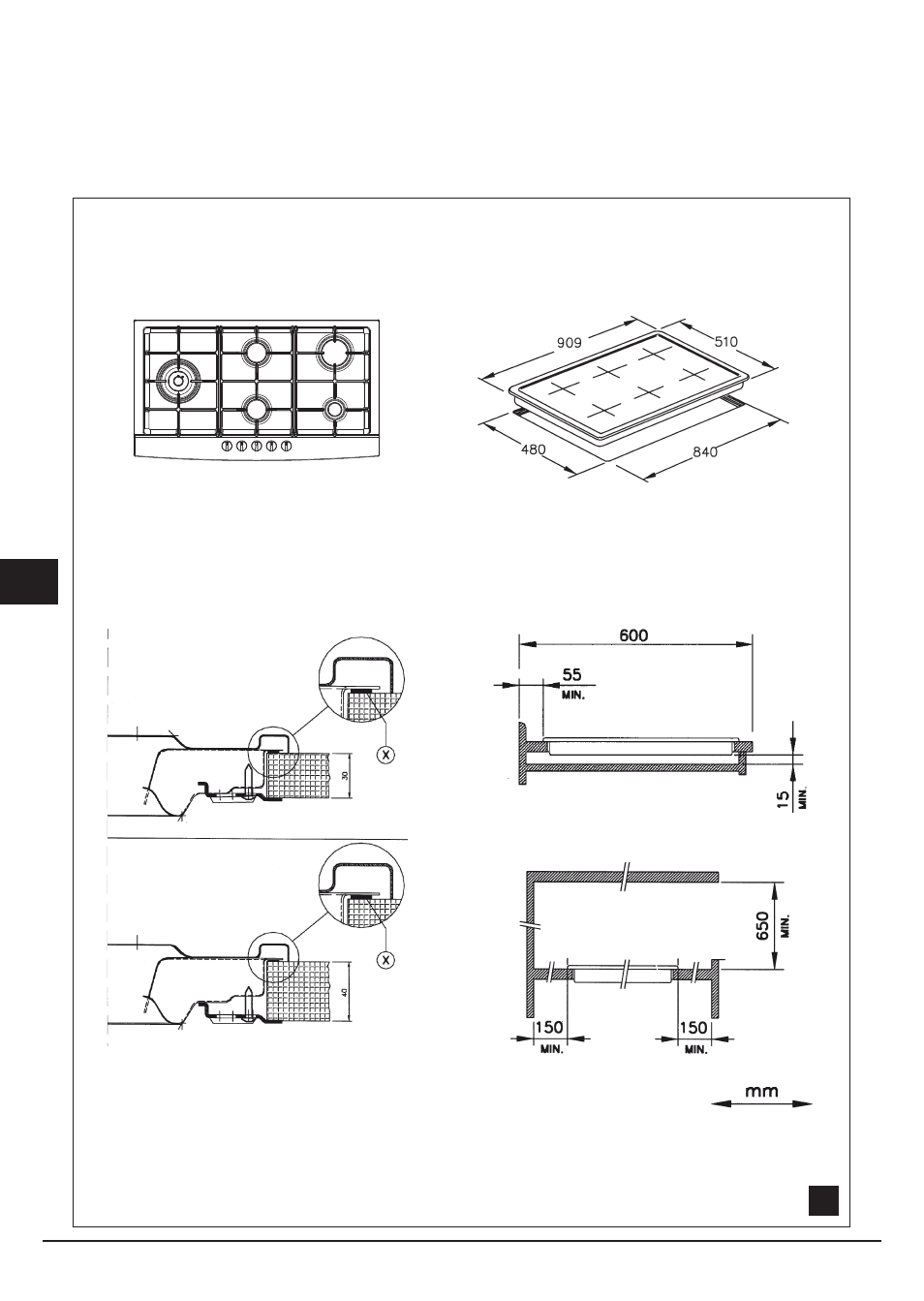 909
510
480
840

X
30

X
40

600
55
MIN.
15
MIN.

650
MIN.
150
MIN.
150
MIN.

mm