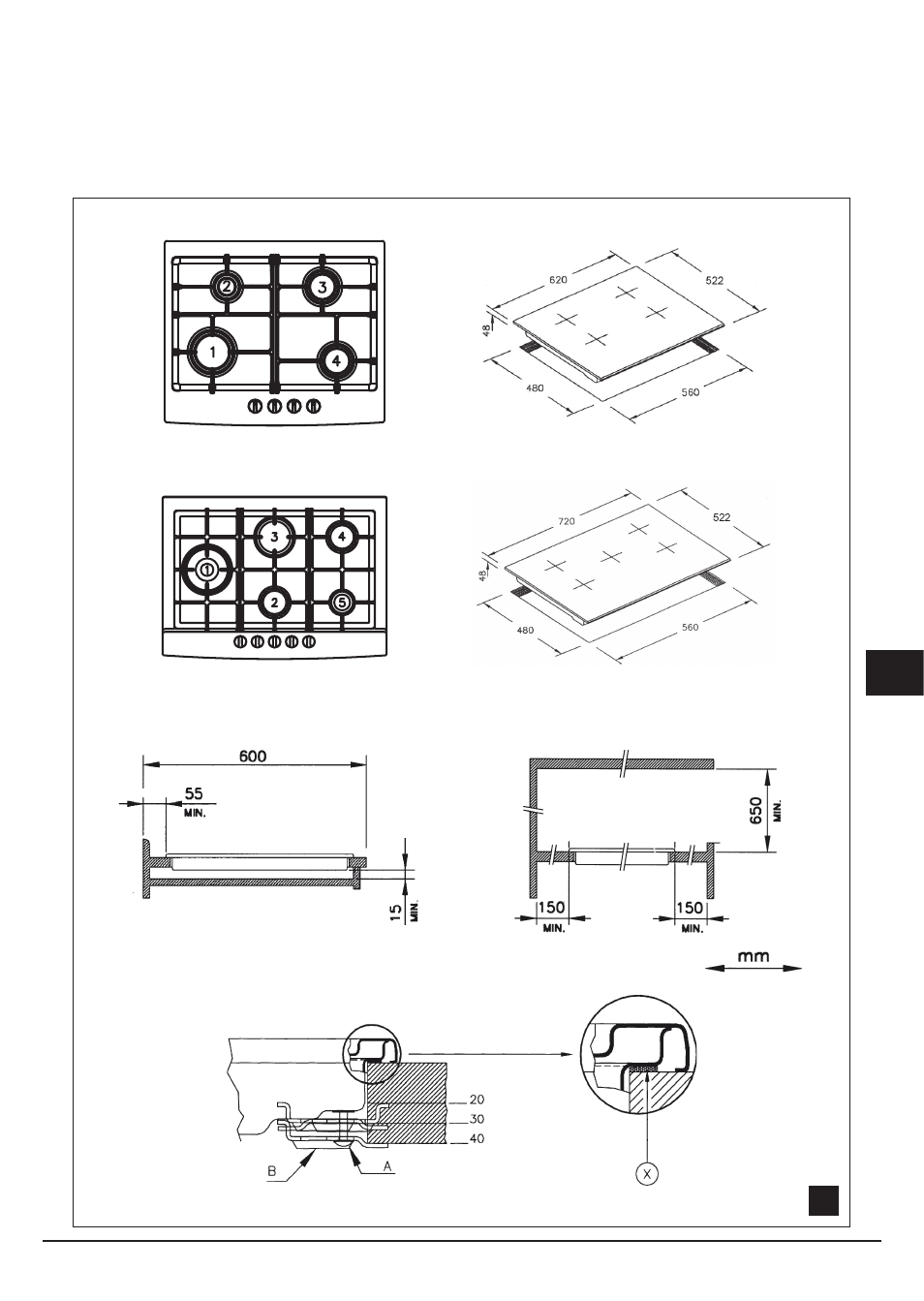 2
3
1
4

620
522
48
480
560

3
4
1
2
5

720
522
48
480
560

600
55
MIN.
15
MIN.

650
MIN.
150
MIN.
150
MIN.

mm

20
30
40
B
A
X