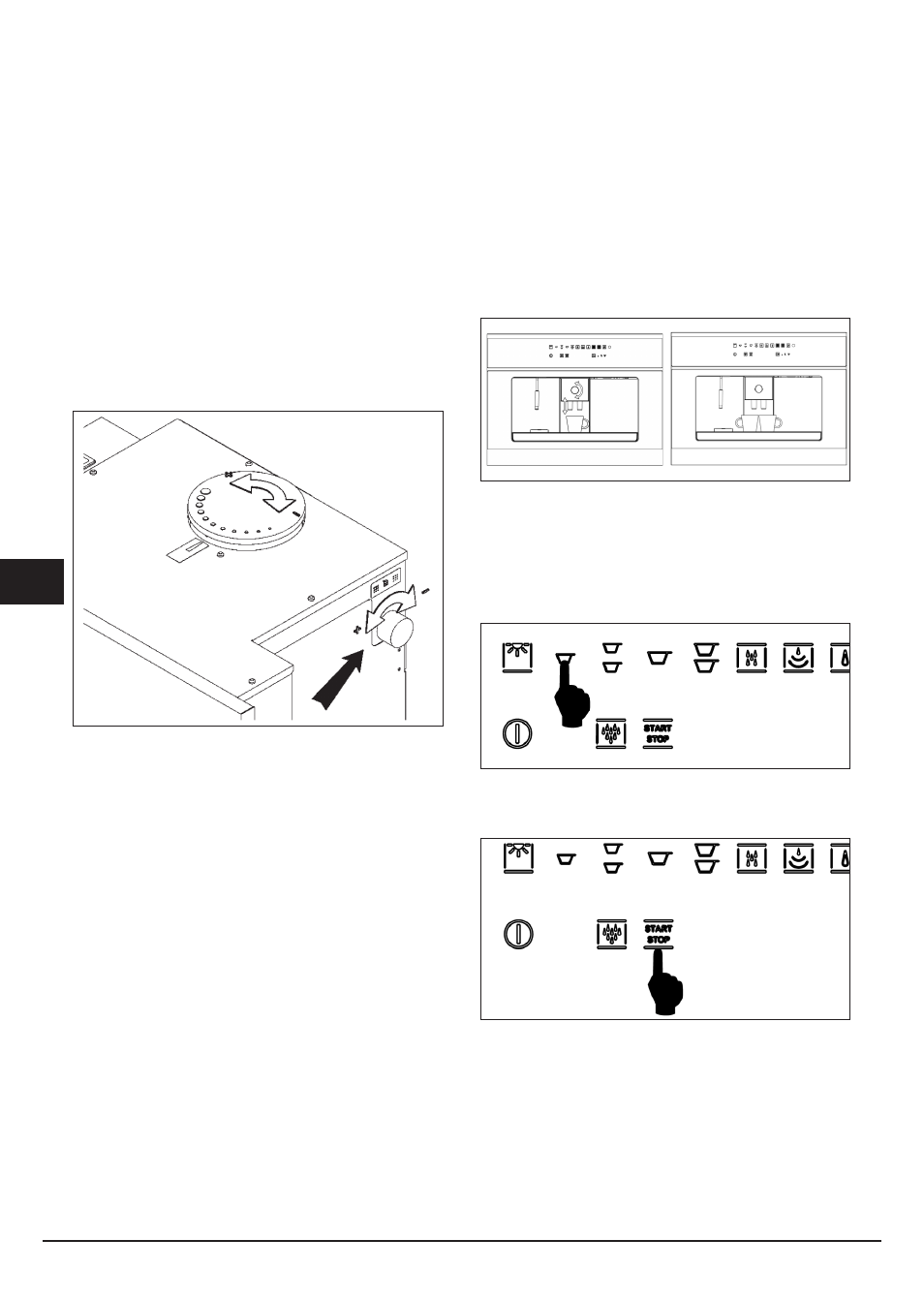 START
STOP

START
STOP