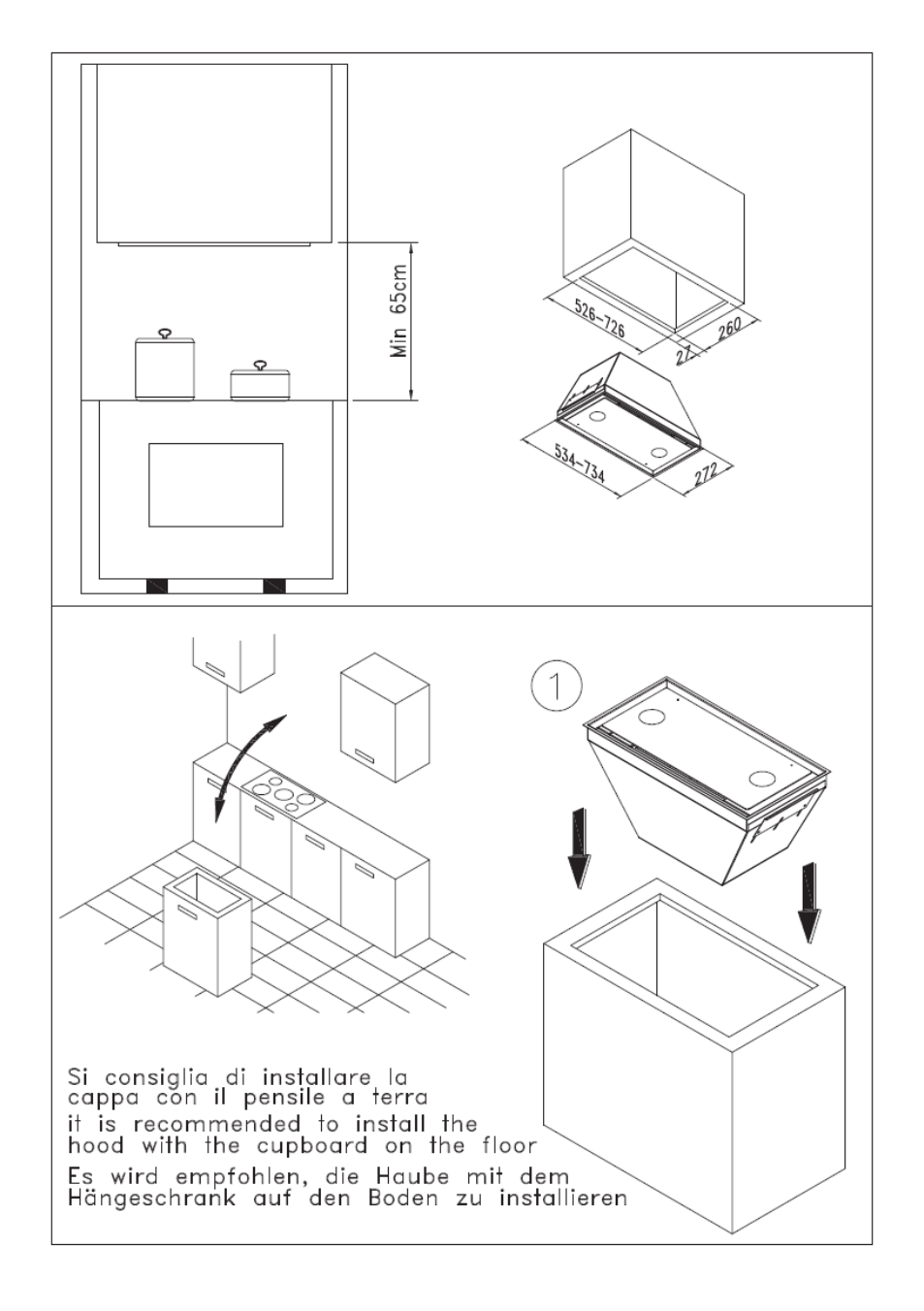 Min 65cm

526-726

27

260

534-734

272

1

Si consiglia di installare la cappa con il pensile a terra

it is recommended to install the hood with the cupboard on the floor

Es wird empfohlen, die Haube mit dem Hängeschrank auf den Boden zu installieren